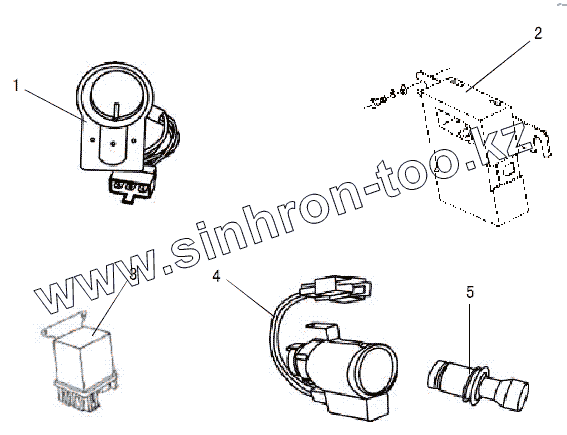 1

2

www.sinhron-too.kz

3

4

5