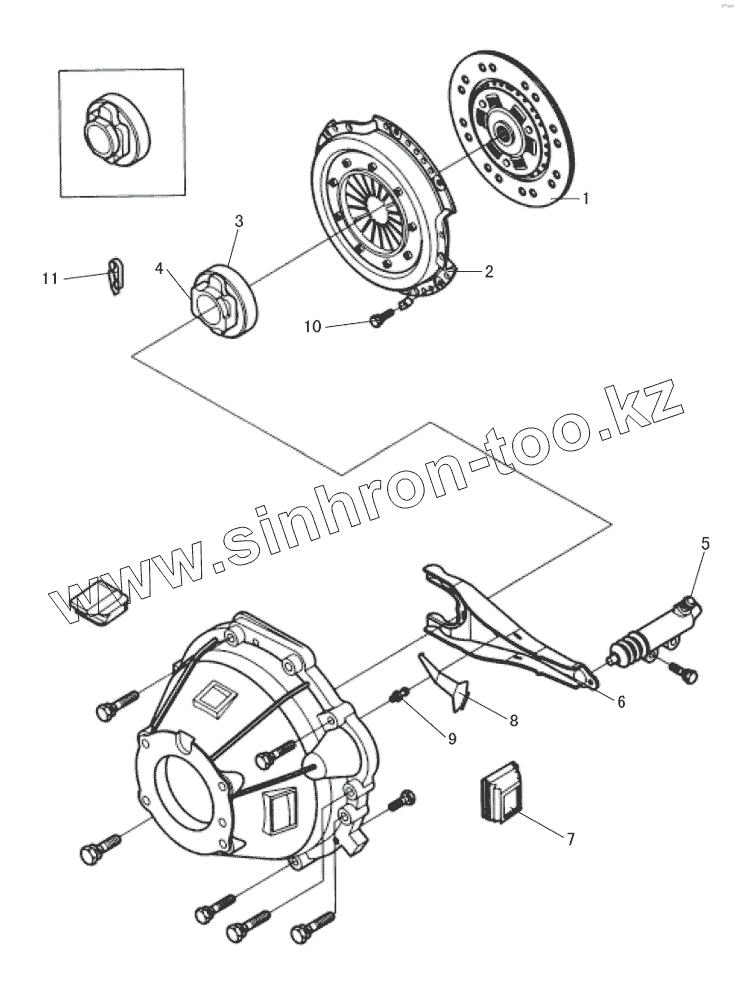 1
2
3
4
11
10
www.sinhron-too.kz
5
6
8
9
7