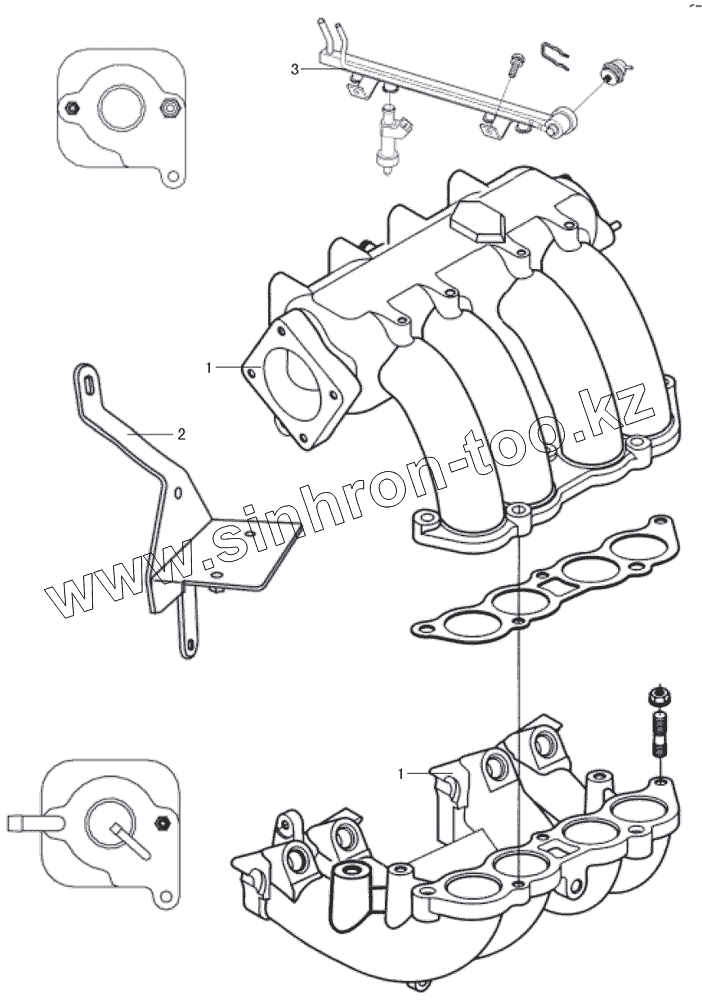 3

1

2

www.sinhron-too.kz

1