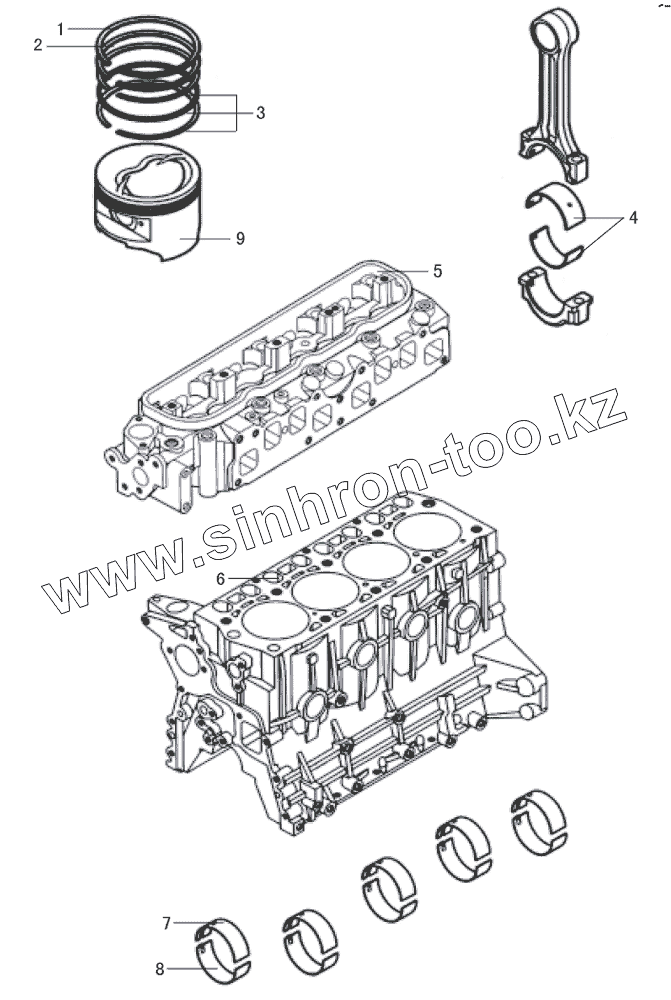 1
2
3
9
4
5
www.sinhron-too.kz
6
7
8