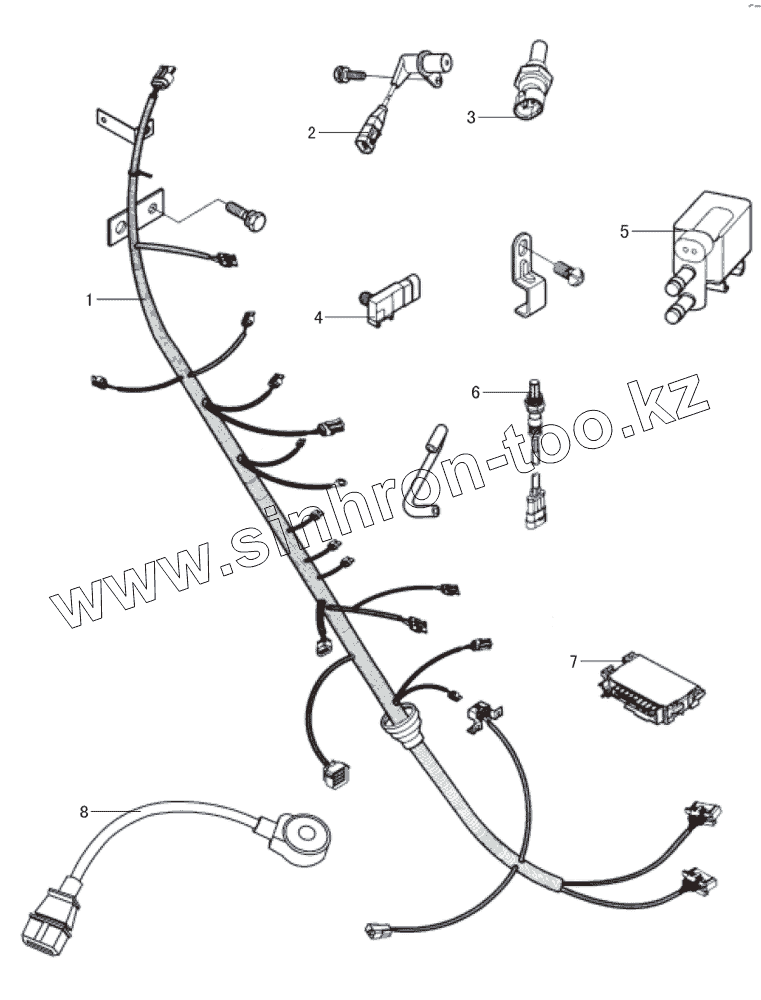 2
3
5
1
4
6
www.sinhron-too.kz
7
8