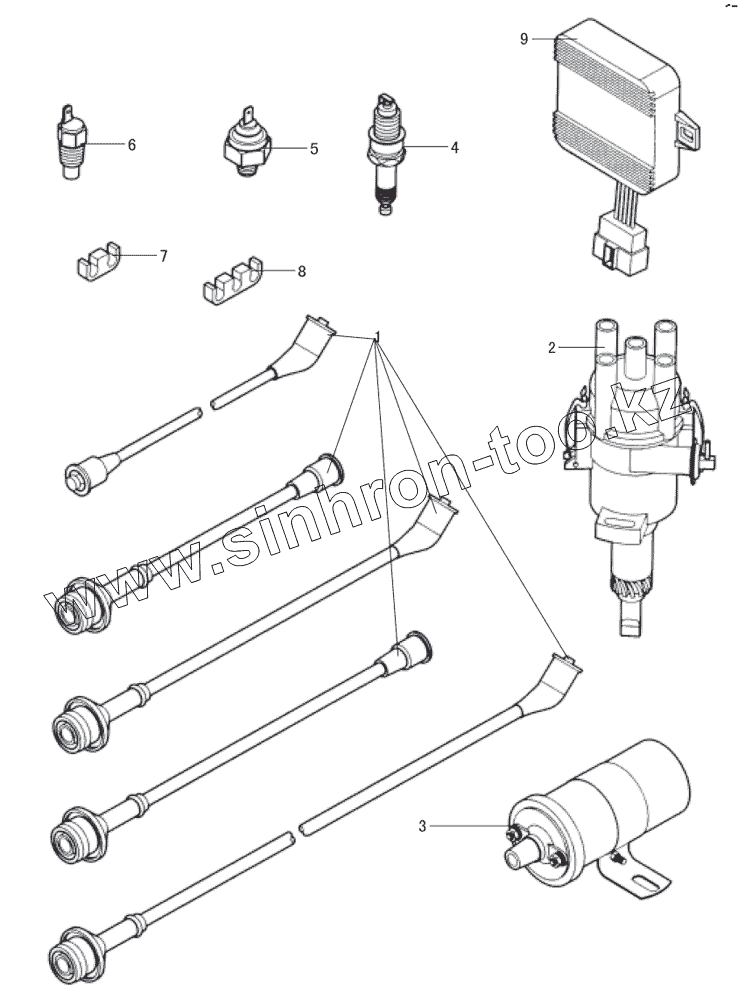 9
6
5
4
7
8
1
2
www.sinhron-too.kz
3