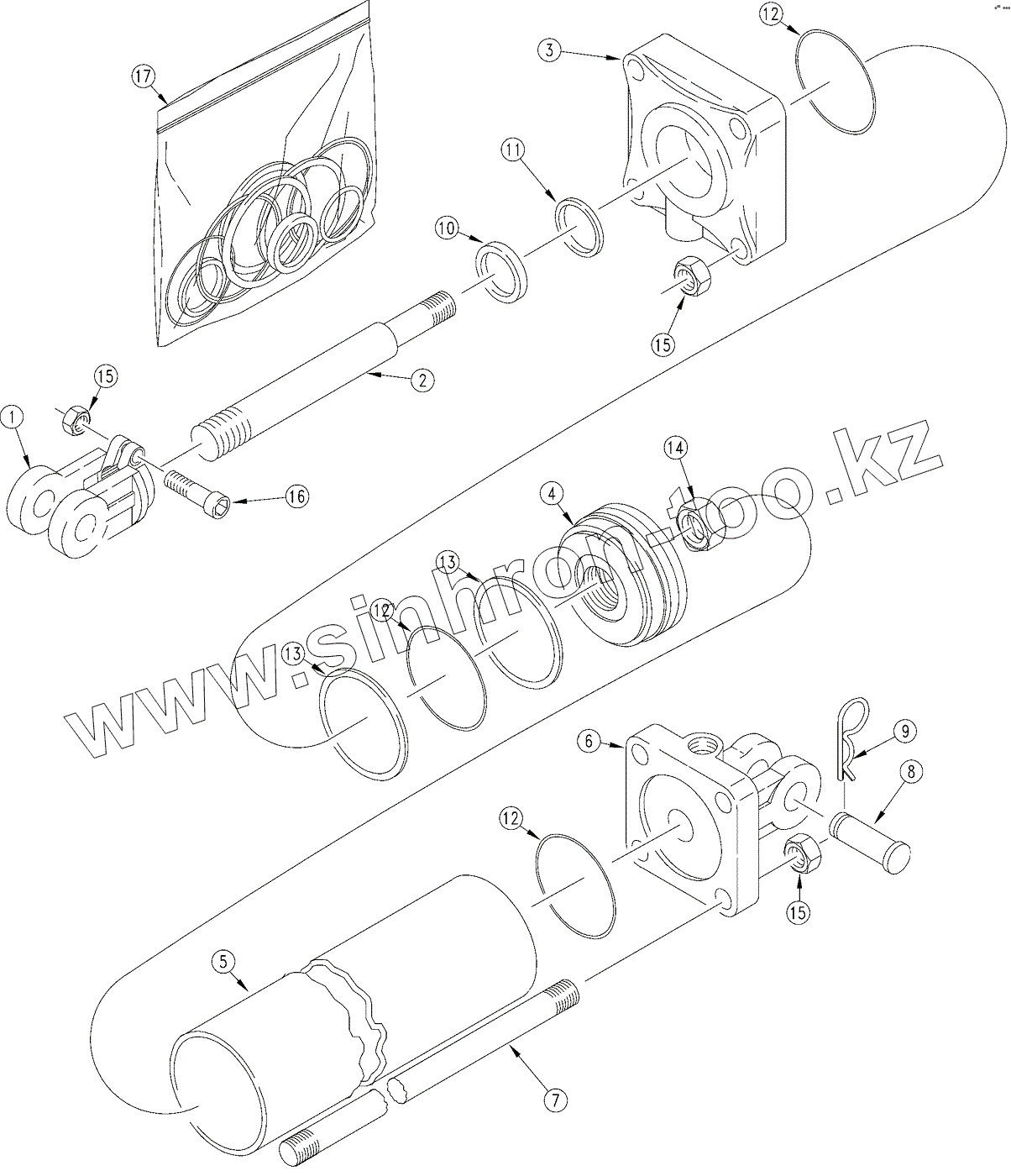 17
3
12
11
10
15
2
15
1
16
14
4
13
12
13
www.sinhron-too.kz
6
9
8
12
15
5
7