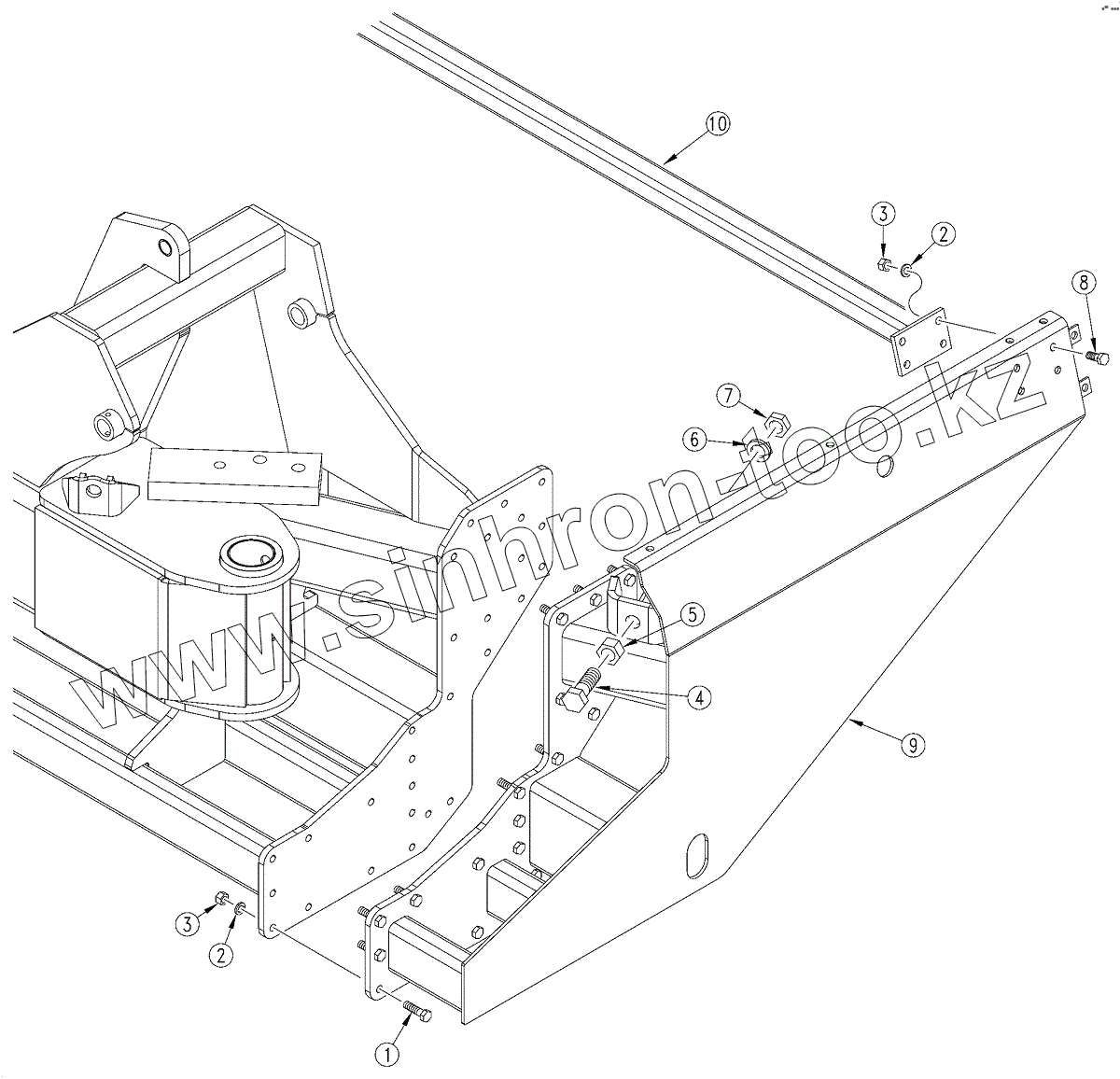 10
3
2
8
7
6
5
4
9
3
2
1
www.sinhron-too.kz