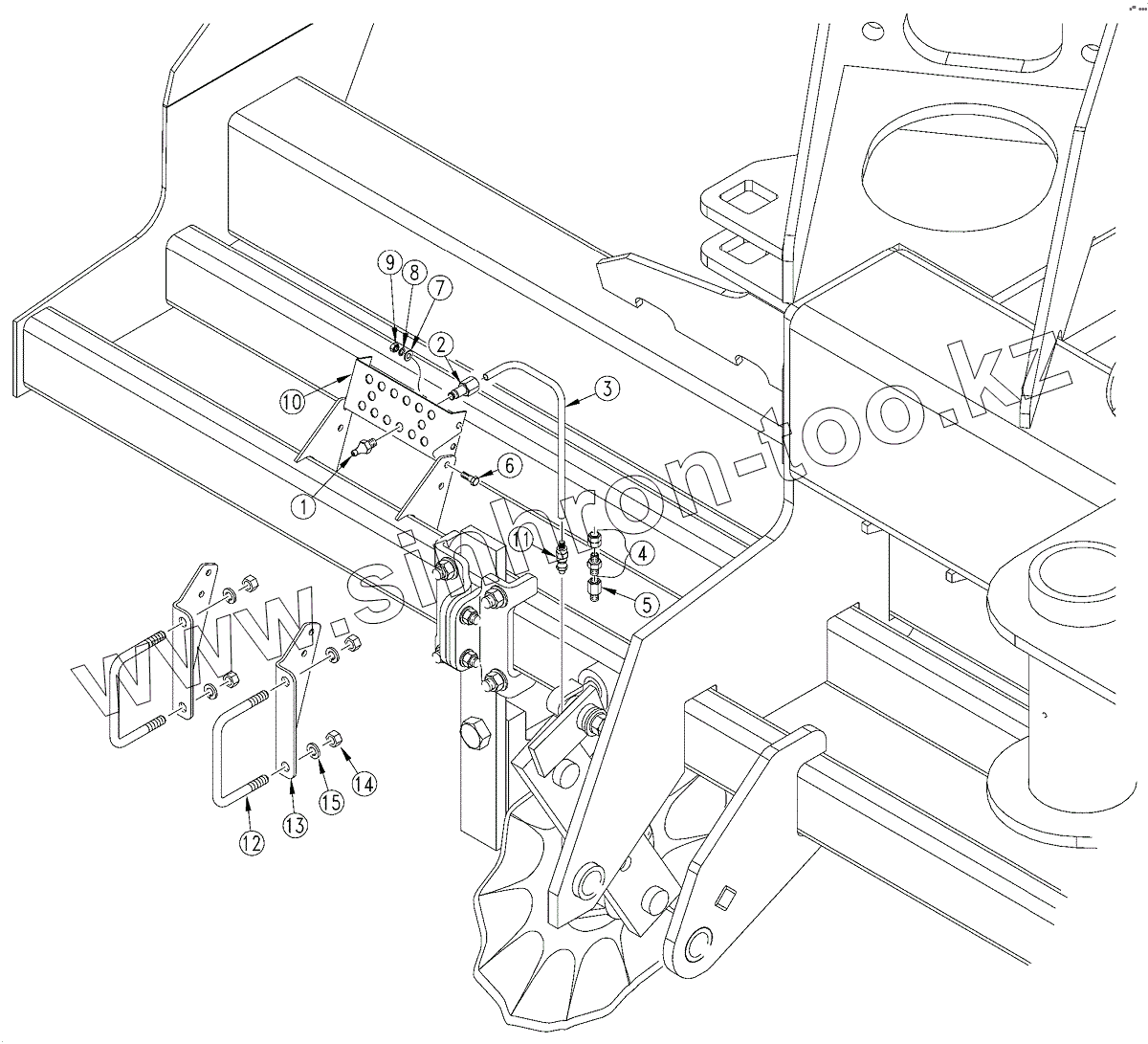 9
8
7
2
10
3
1
6
11
4
5
14
15
13
12
www.sinhron-too.kz