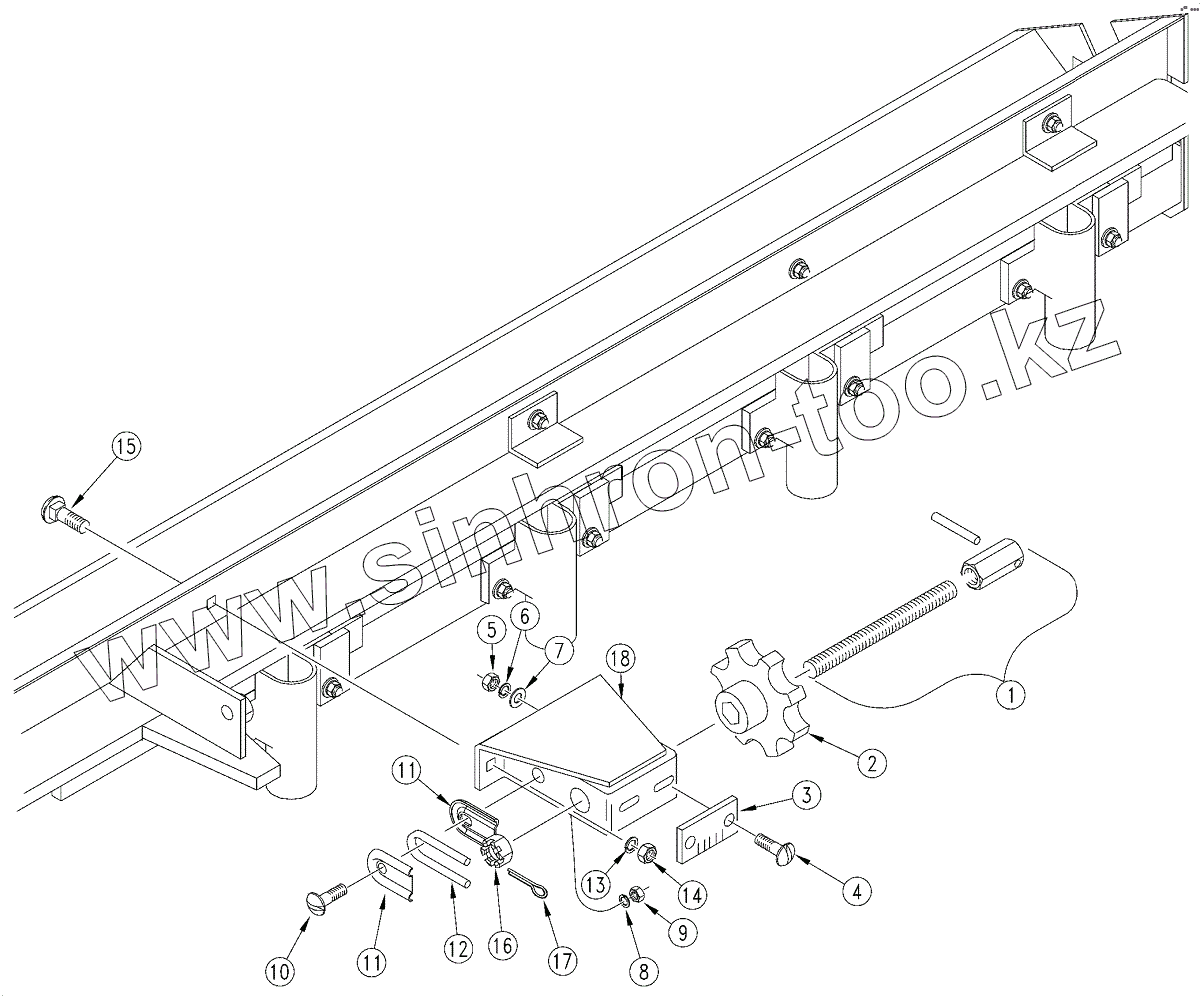 www.sinhron-too.kz

15
5
6
7
18
1
2
3
4
11
13
14
9
8
10
11
12
16
17