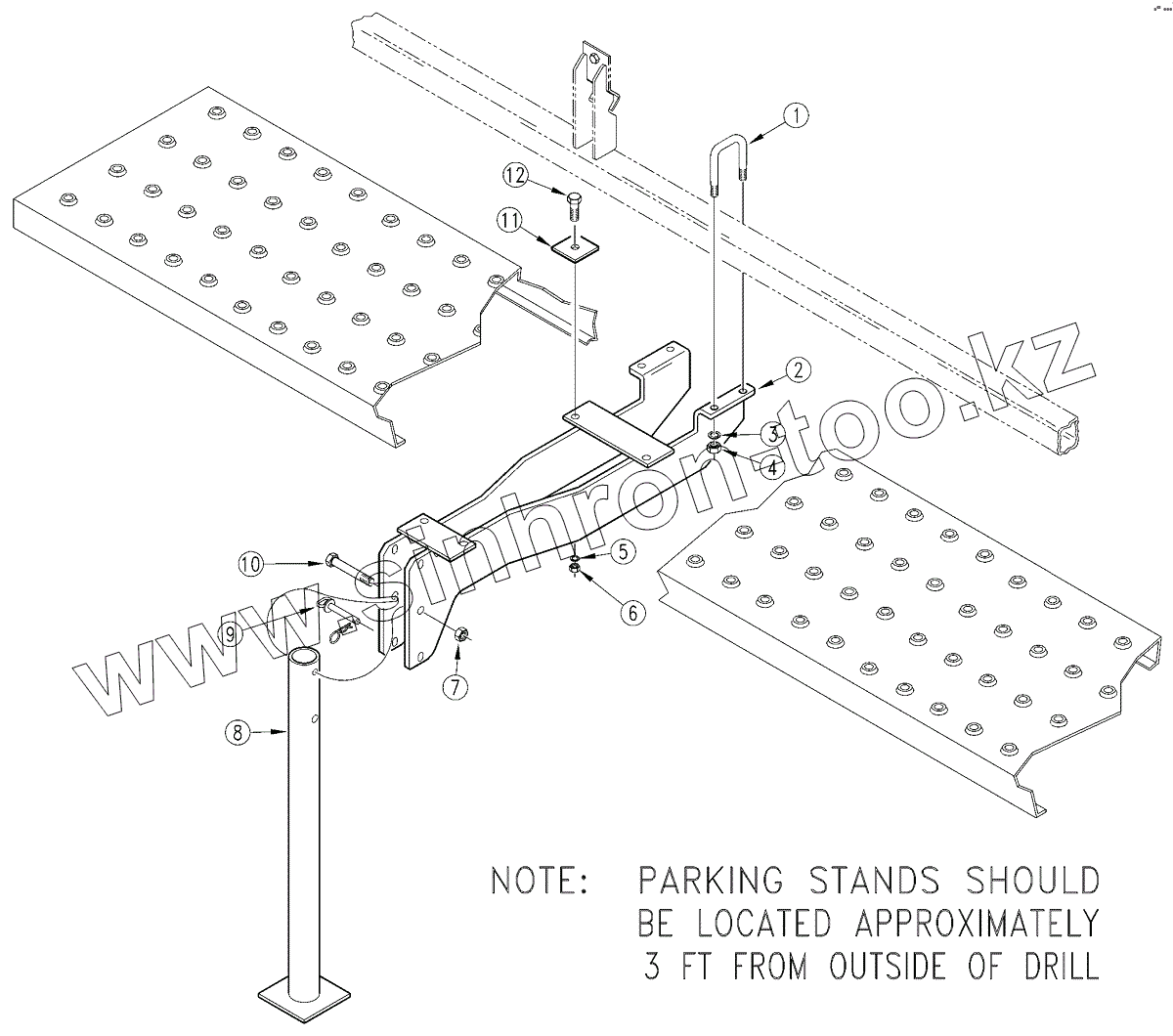 1
12
11
2
3
4
5
6
10
9
7
8

www.sinhron-too.kz

NOTE: PARKING STANDS SHOULD BE LOCATED APPROXIMATELY 3 FT FROM OUTSIDE OF DRILL