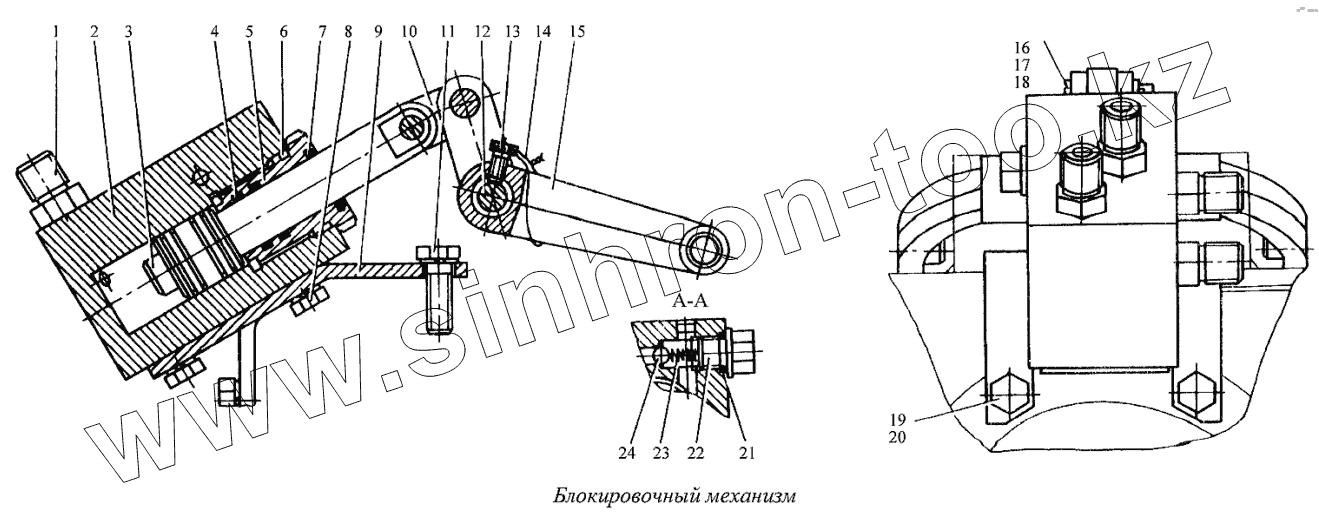 1 2 3 4 5 6 7 8 9 10 11 12 13 14 15

16
17
18

A-A

24 23 22 21

19
20

www.sinhron-too.kz

Блокировочный механизм