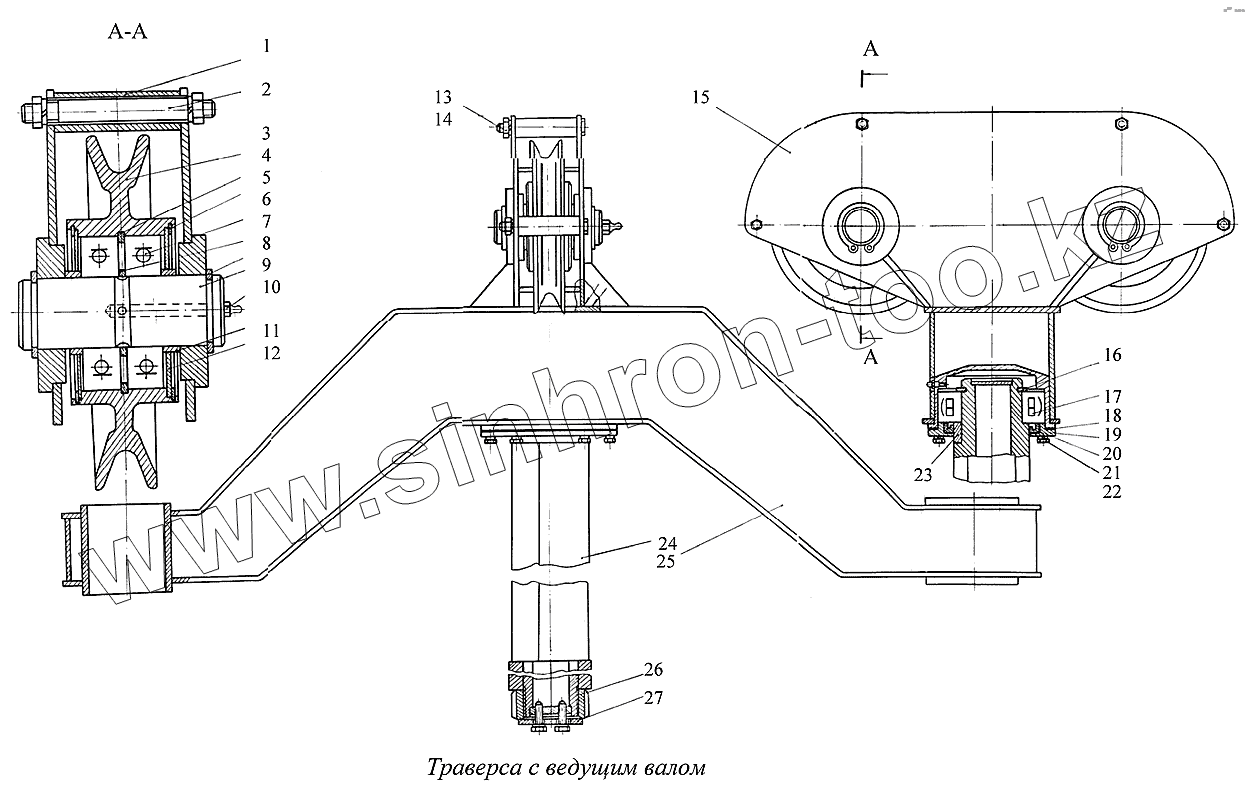 А-А

1
2
3
4
5
6
7
8
9
10
11
12

13
14

А

15

А

16
17
18
19
20
21
22
23

24
25

26
27

www.sinhron-too.kz

Траверса с ведущим валом