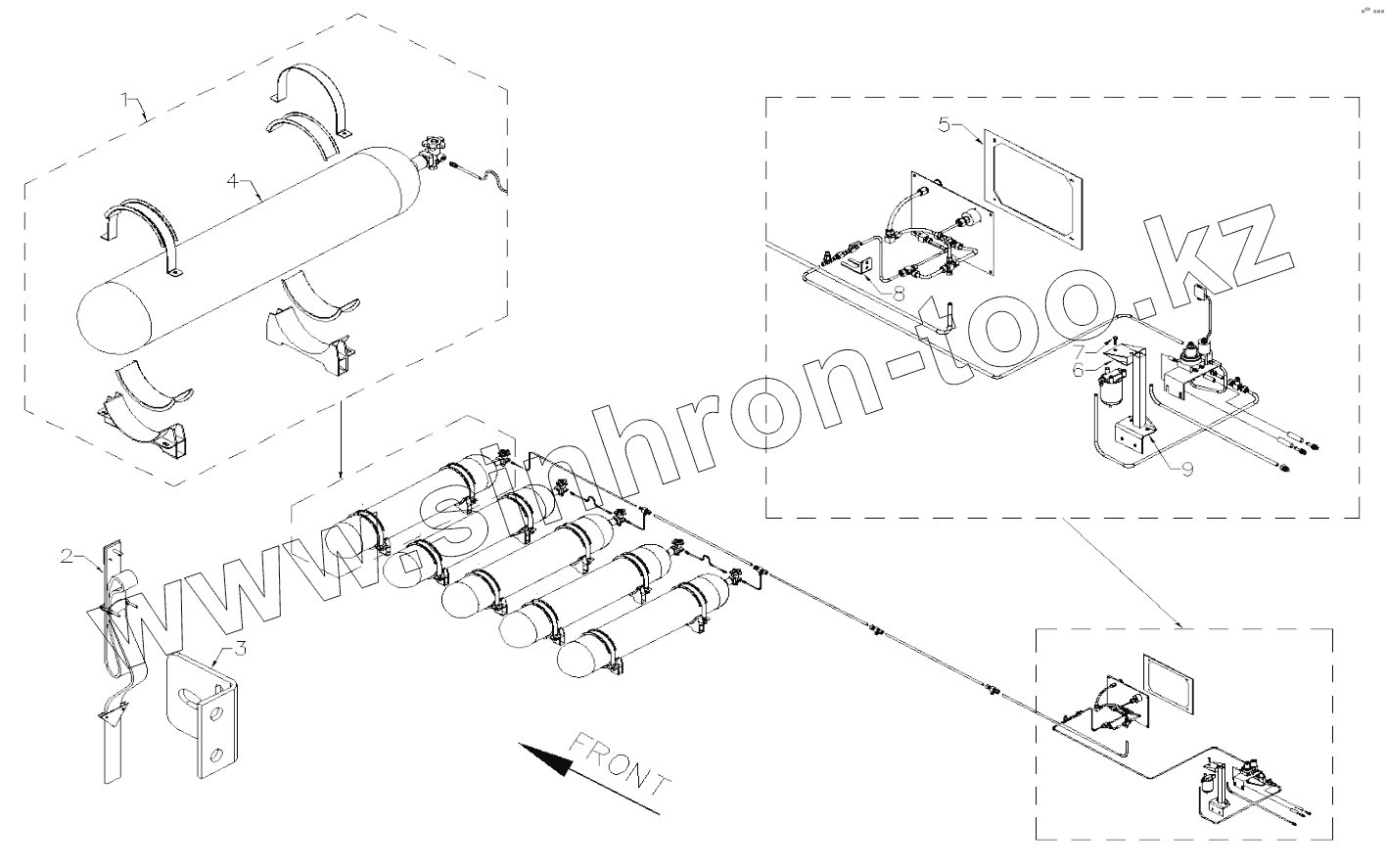 1
4
5
8
7
6
9
2
3
FRONT
www.sinhron-too.kz