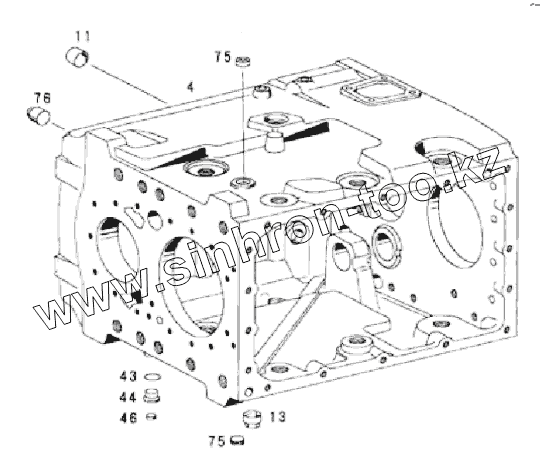 11
75
4
76
www.sinhron-too.kz
43
44
46
13
75