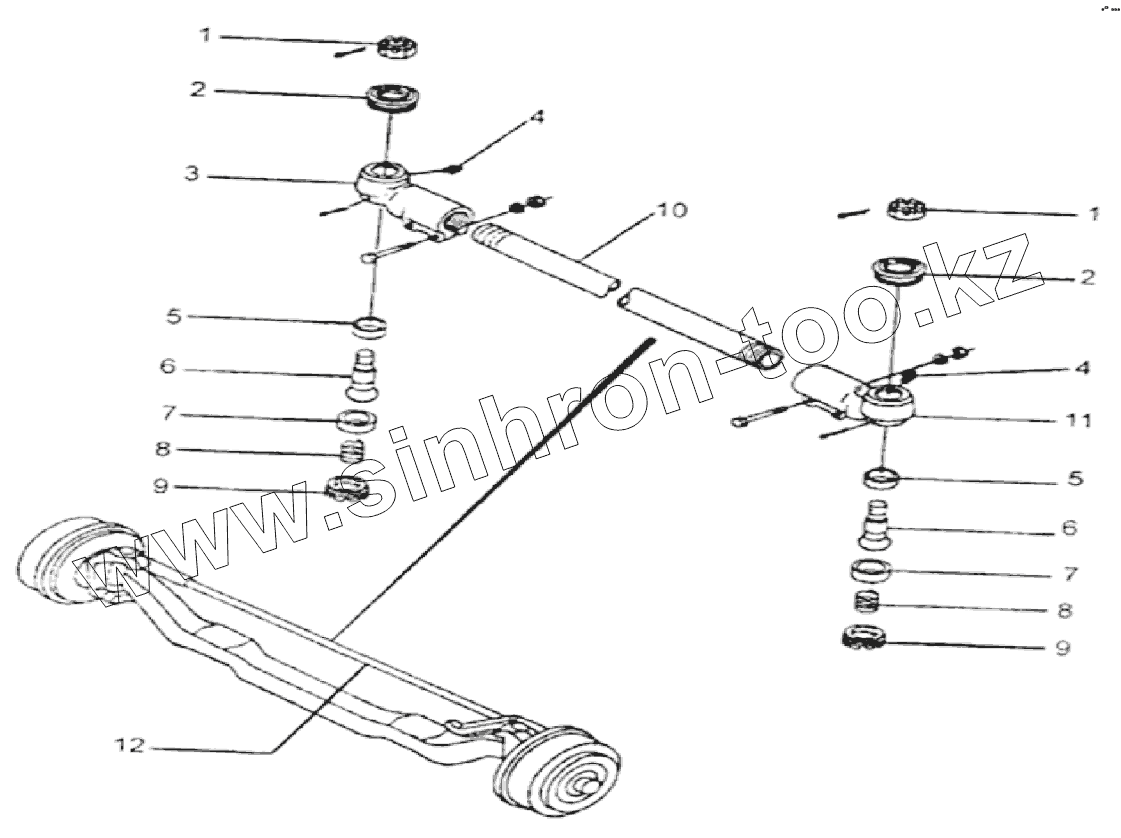 1
2
4
3
10
1
2
5
6
4
7
11
8
9
5
6
7
8
9
12
www.sinhron-too.kz