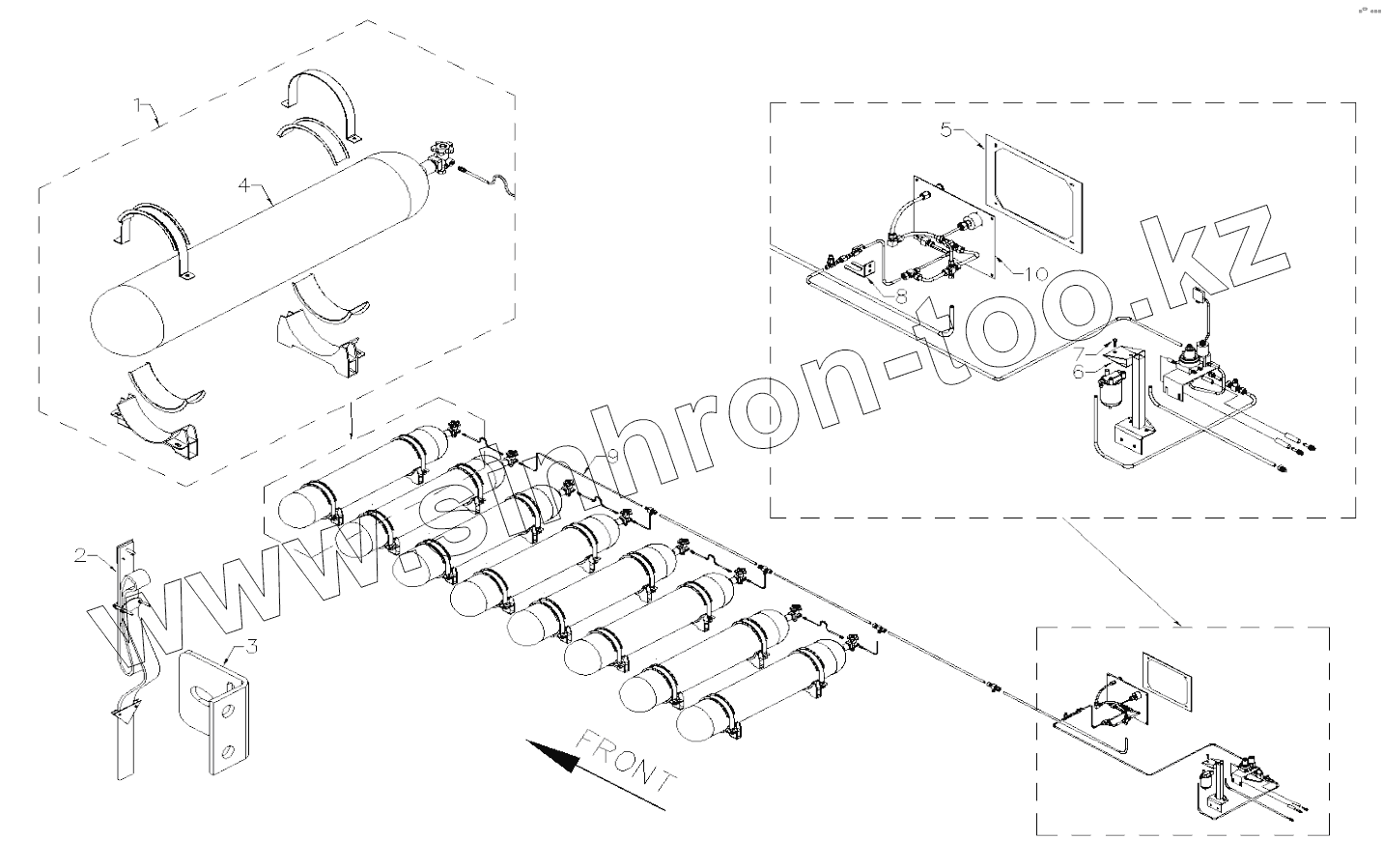 1
4
5
10
8
7
6
9
2
3
FRONT
www.sinhron-too.kz