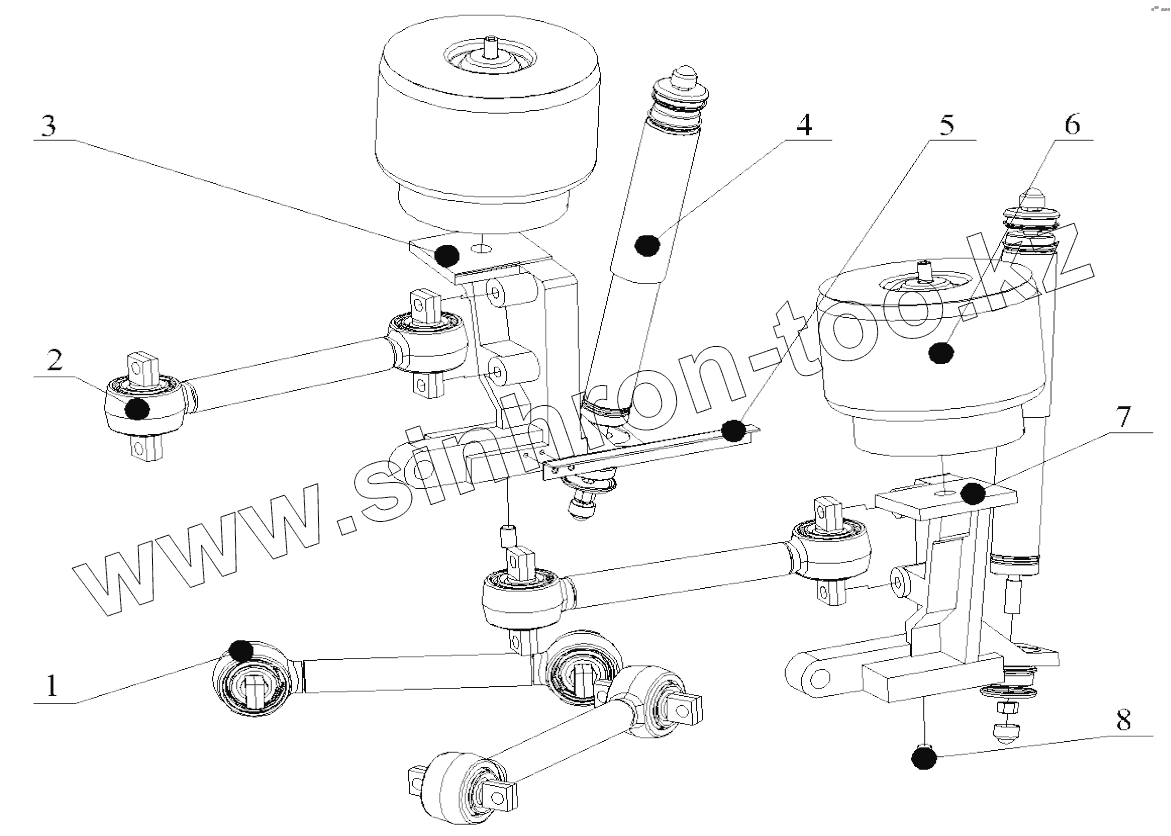 3
4
5
6
2
7
1
8
www.sinhron-too.kz