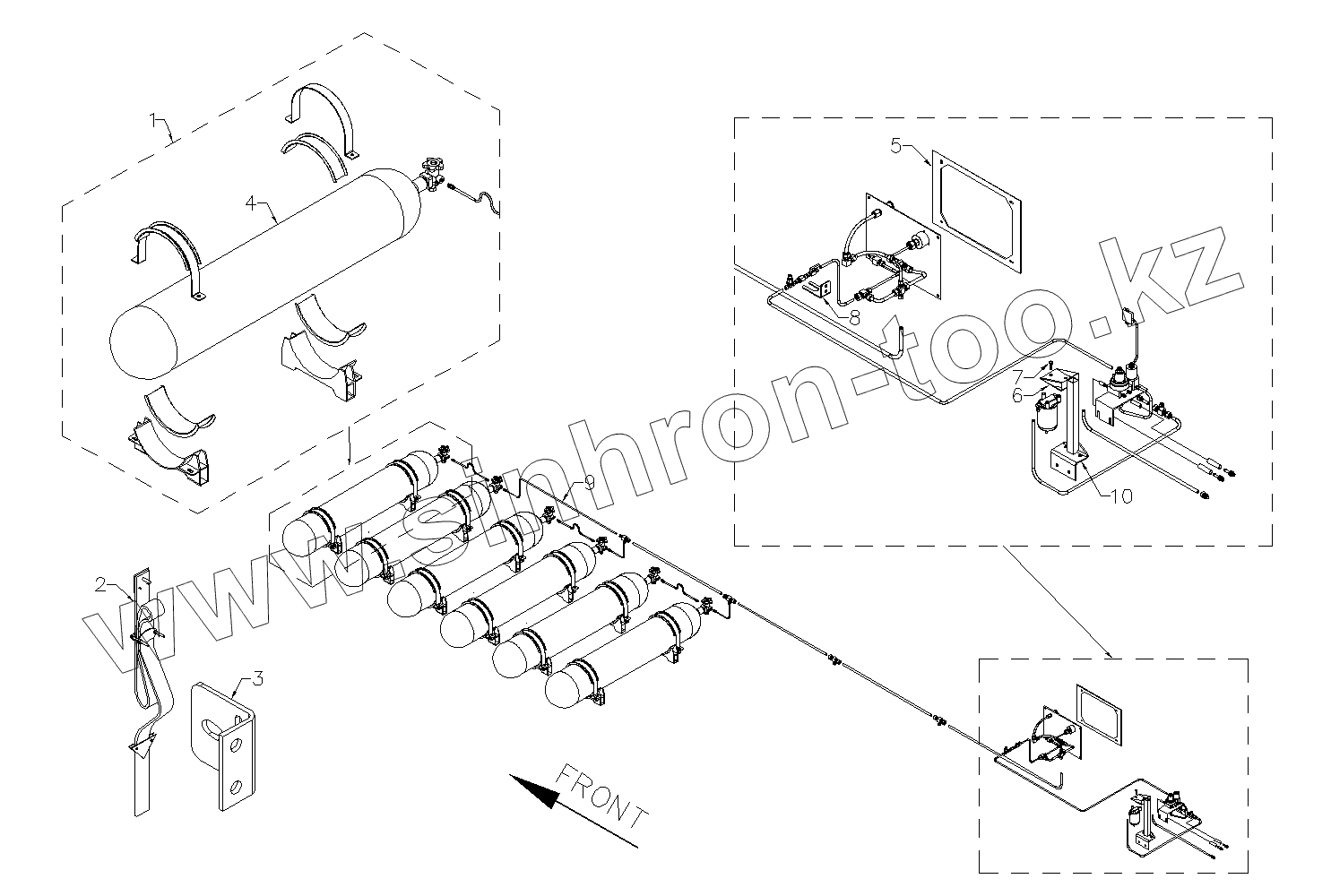 1
4
5
8
7
6
10
9
2
3
FRONT
www.sinhron-too.kz