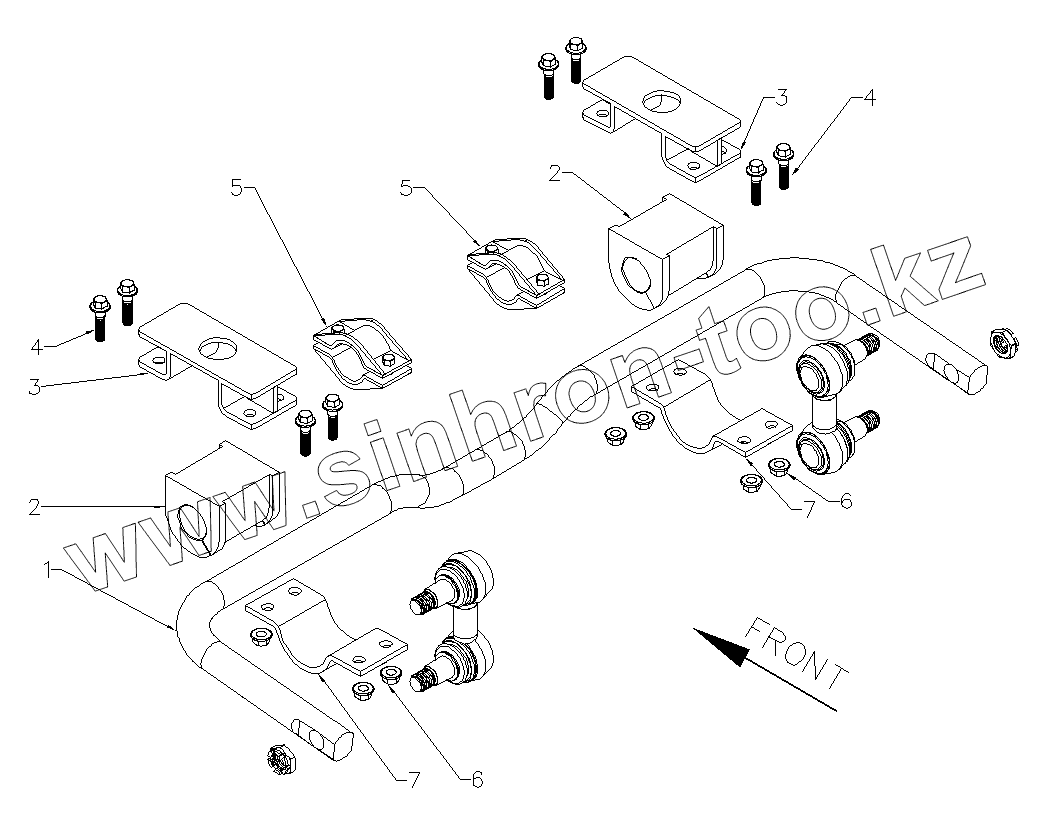 3
4
5
5
2
4
3
2
1
7
6
7
6
FRONT
www.sinhron-too.kz