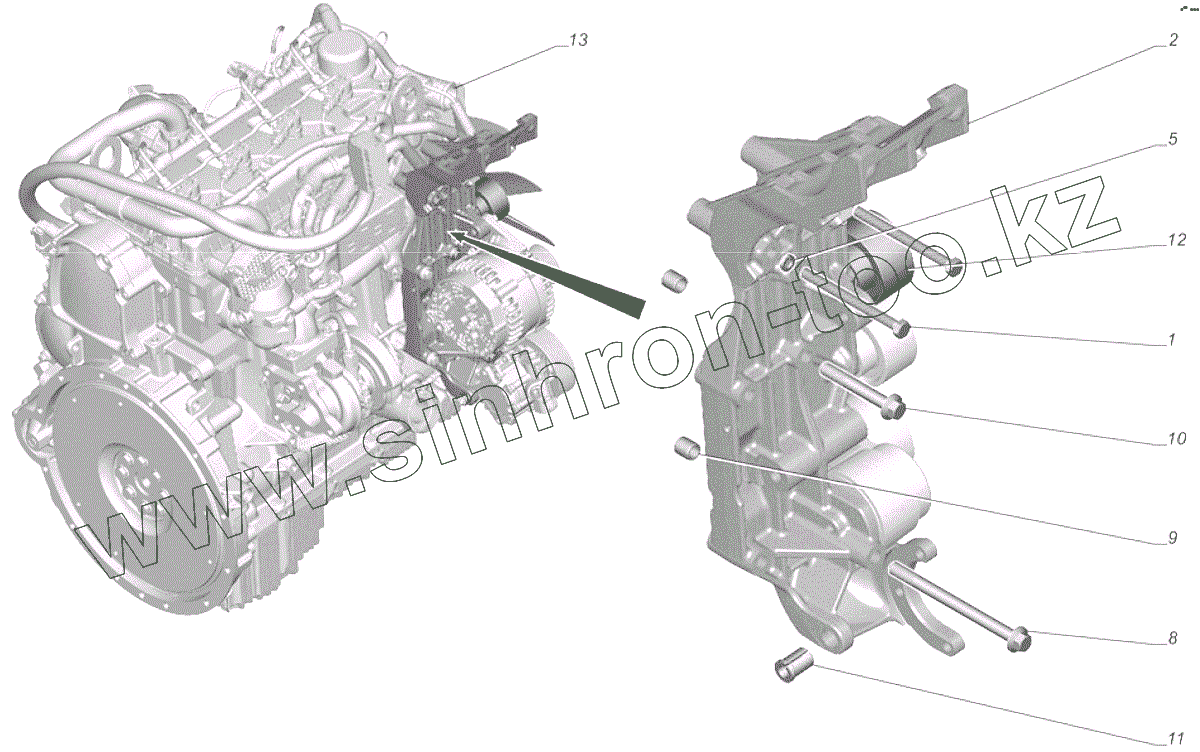 13
2
5
12
1
10
9
8
11
www.sinhron-too.kz