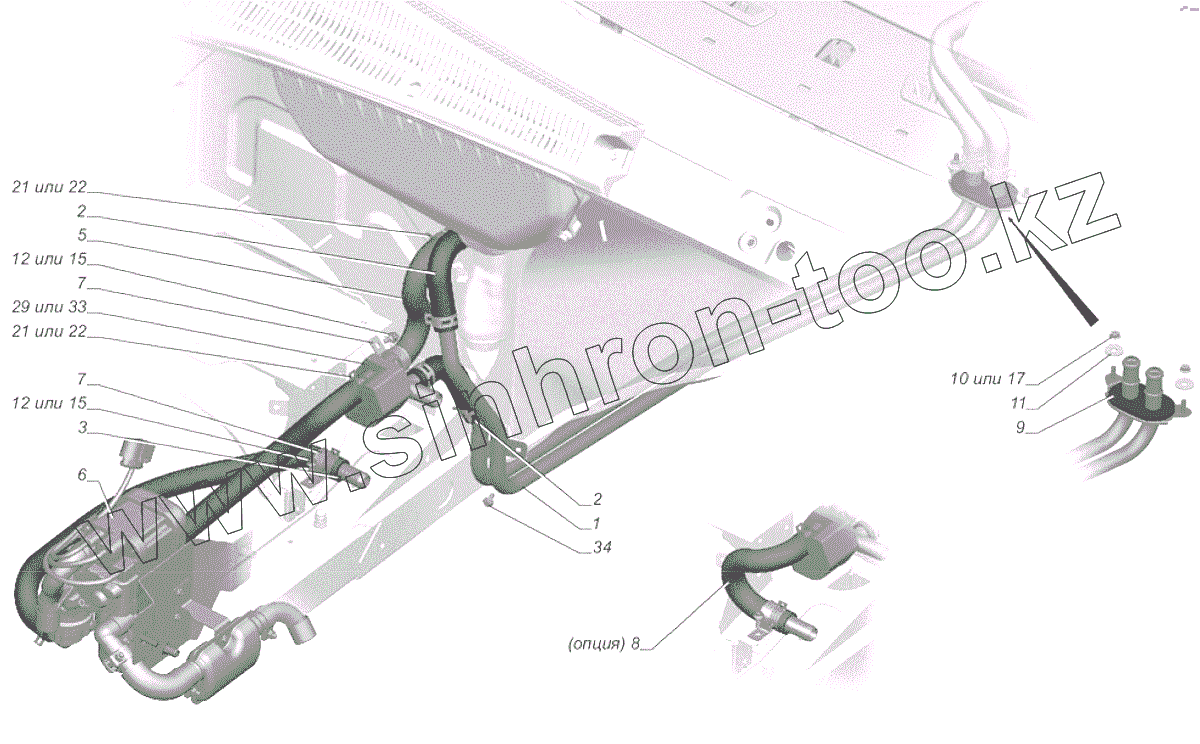 21 или 22
2
5
12 или 15
7
29 или 33
21 или 22
7
12 или 15
3
6
2
1
34
10 или 17
11
9
(опция) 8
www.sinhron-too.kz