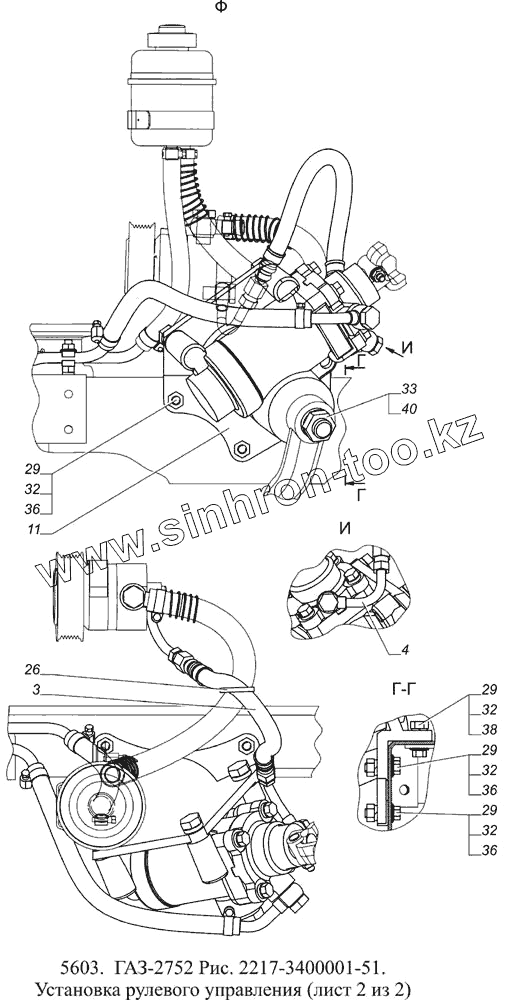 Ф

И

Г

33
40

29
32
36

11

Г

www.sinhron-too.kz

И

4

26
3

Г-Г

29
32
38

29
32
36

29
32
36

5603. ГАЗ-2752 Рис. 2217-3400001-51.
Установка рулевого управления (лист 2 из 2)