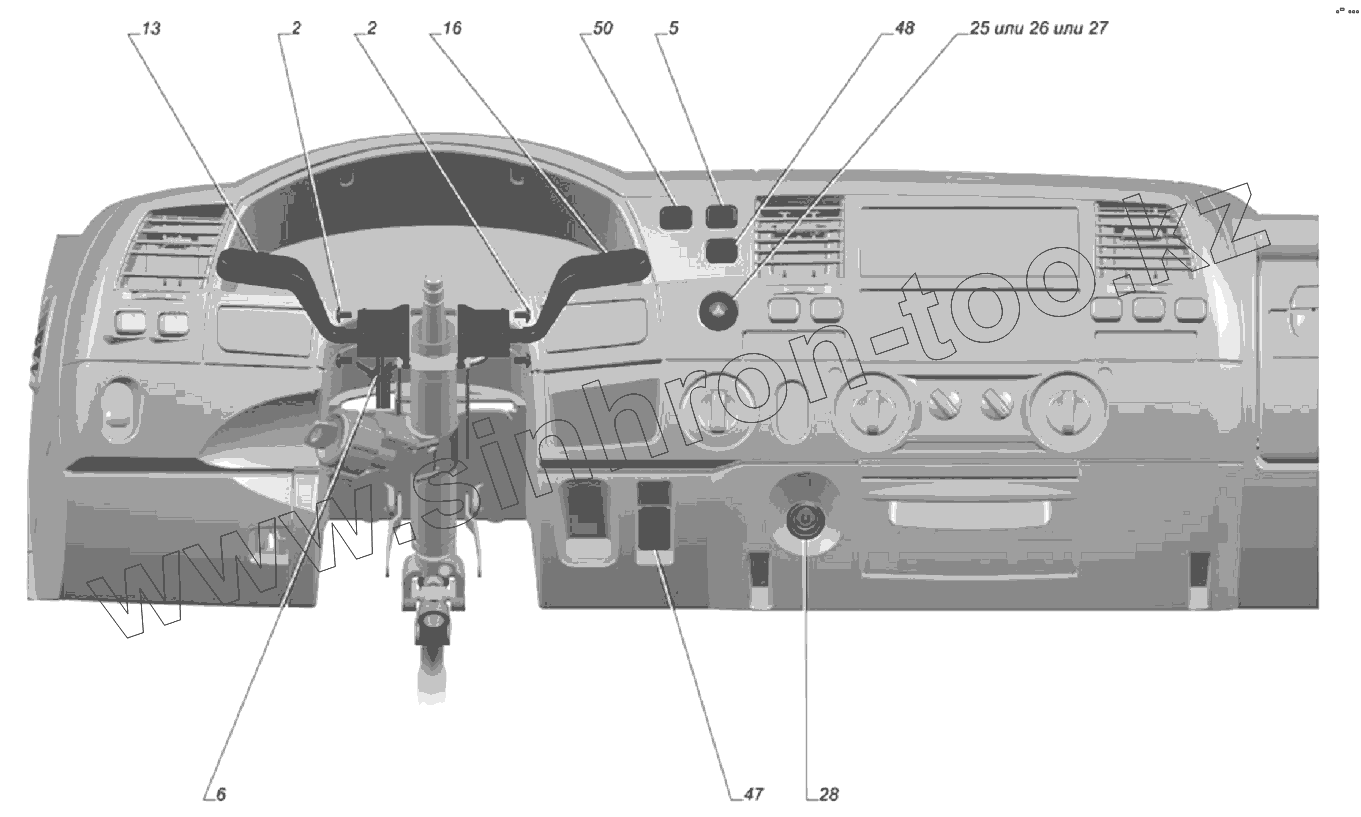 13
2
2
16
50
5
48
25 или 26 или 27
www.sinhron-too.kz
6
47
28