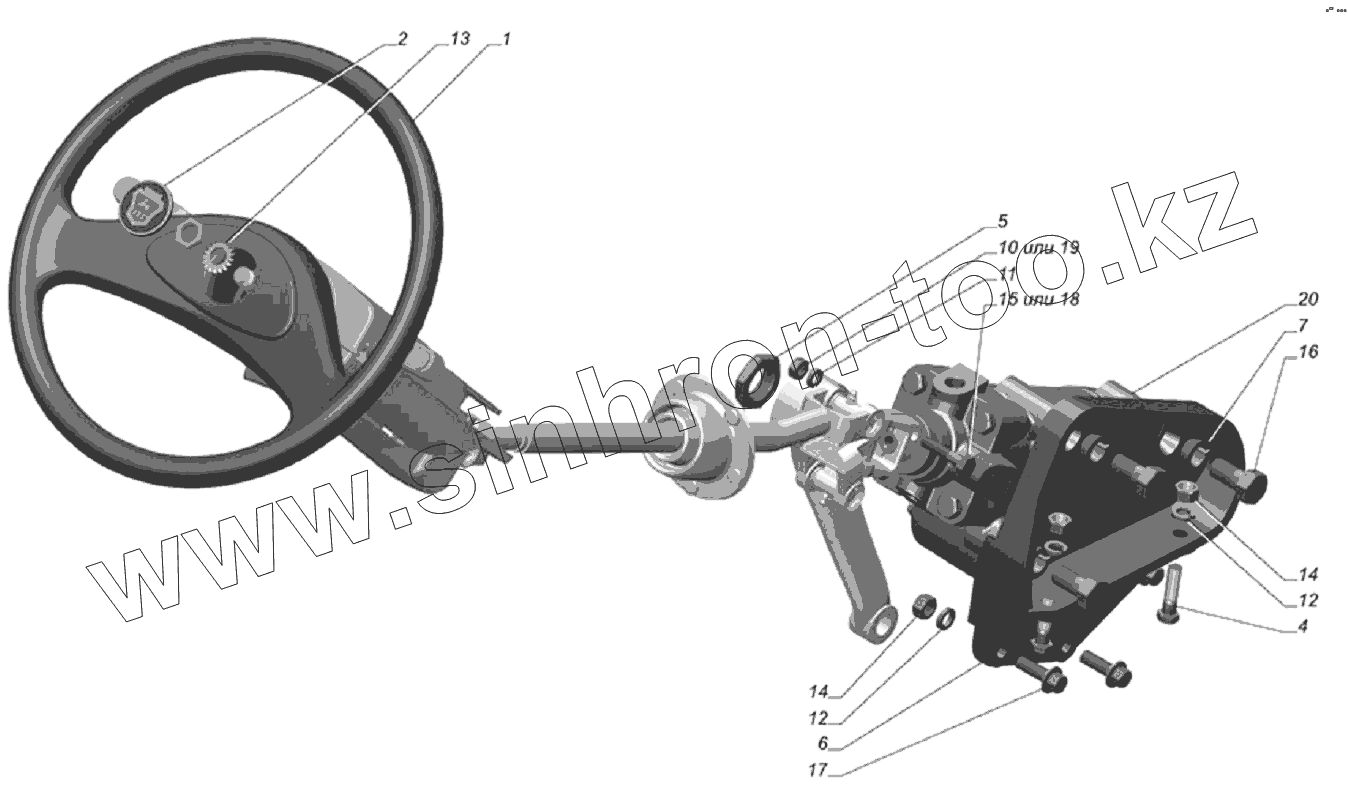 2
13
1
5
10 или 19
11
15 или 18
20
7
16
14
12
4
14
12
6
17
www.sinhron-too.kz