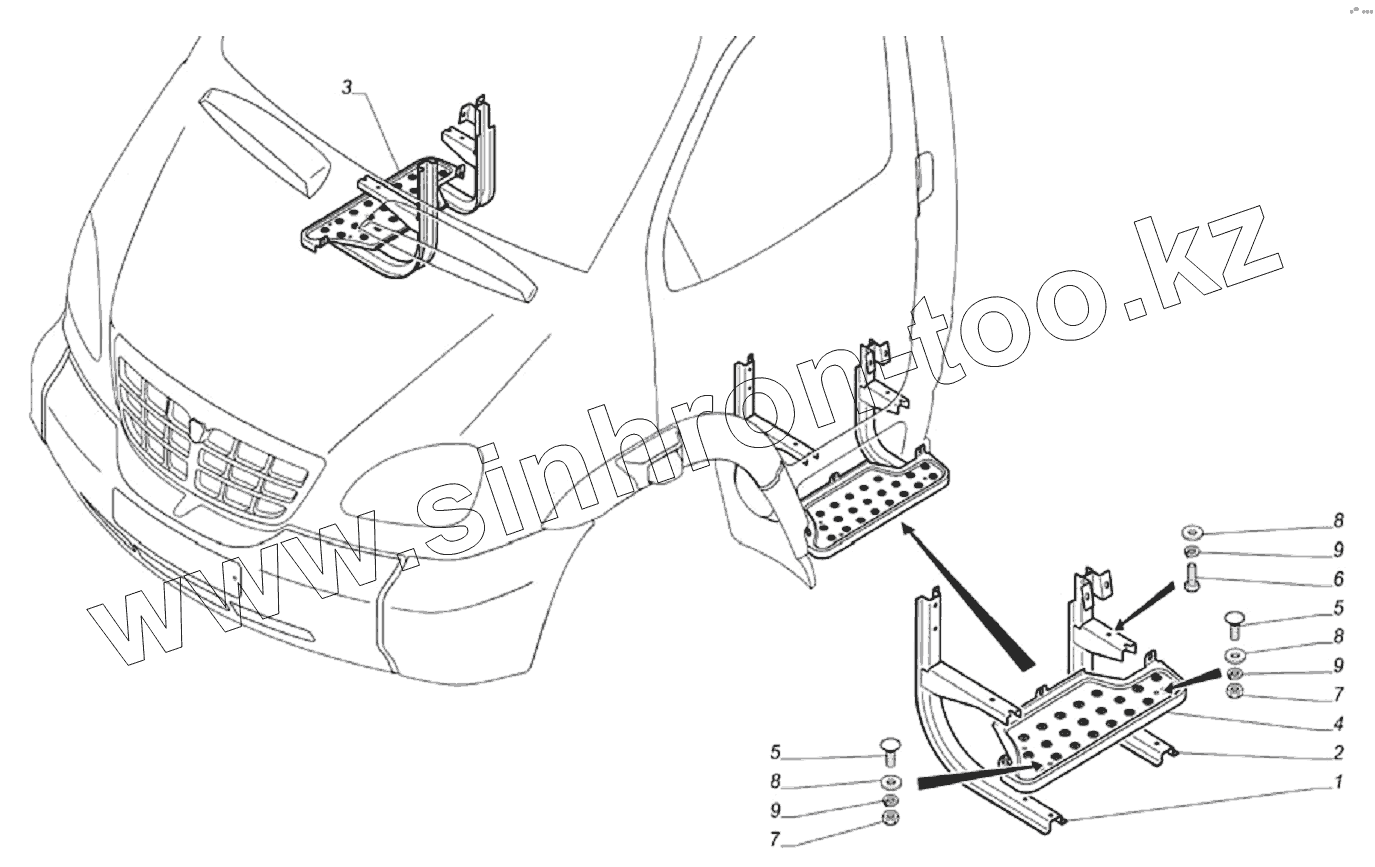 3

www.sinhron-too.kz

8
9
6
5
8
9
7
4
2
1

5
8
9
7