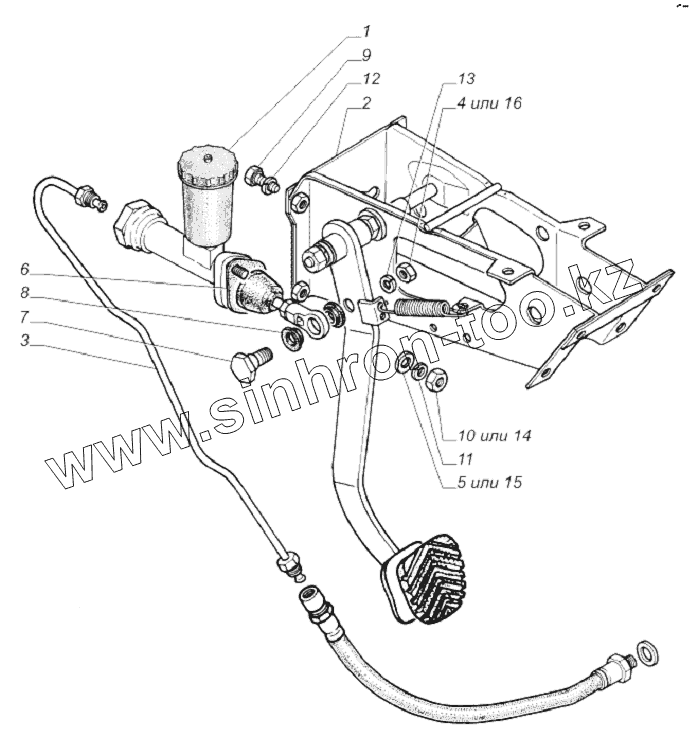 1
9
12
2
13
4 или 16
6
8
7
3
10 или 14
11
5 или 15
www.sinhron-too.kz