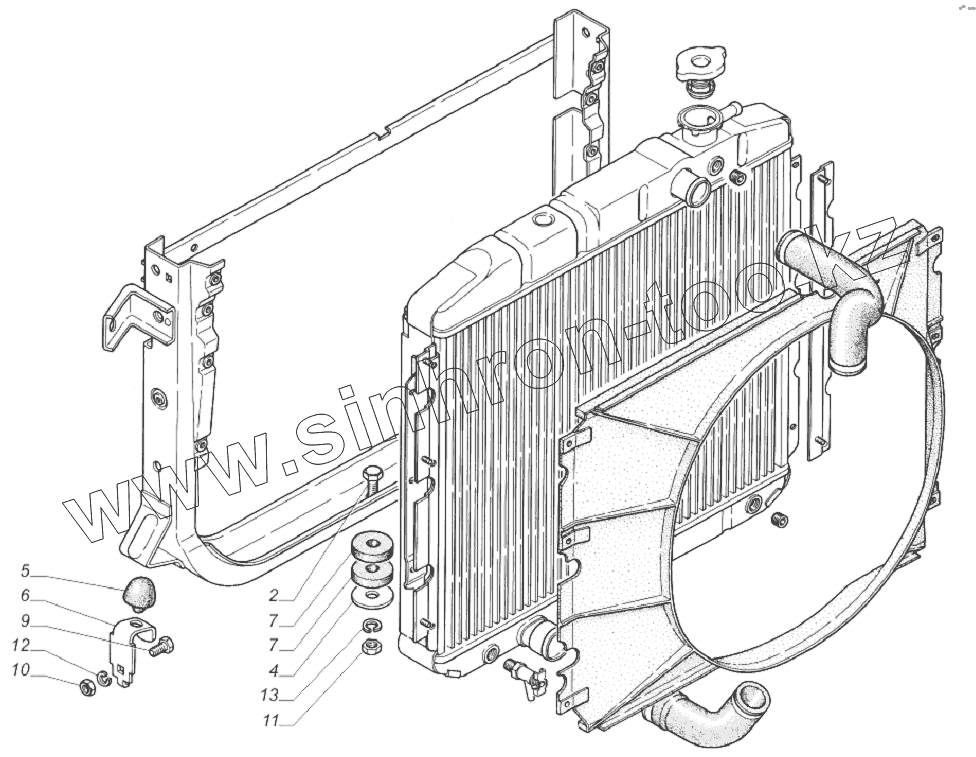 www.simron-too.kz

5
6
9
12
10
2
7
7
4
13
11