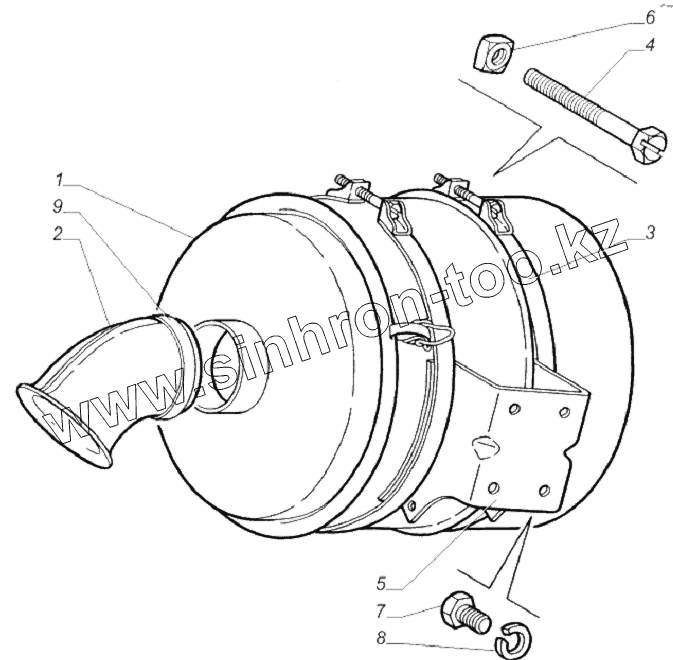 6
4
1
9
2
3
www.sinhron-too.kz
5
7
8