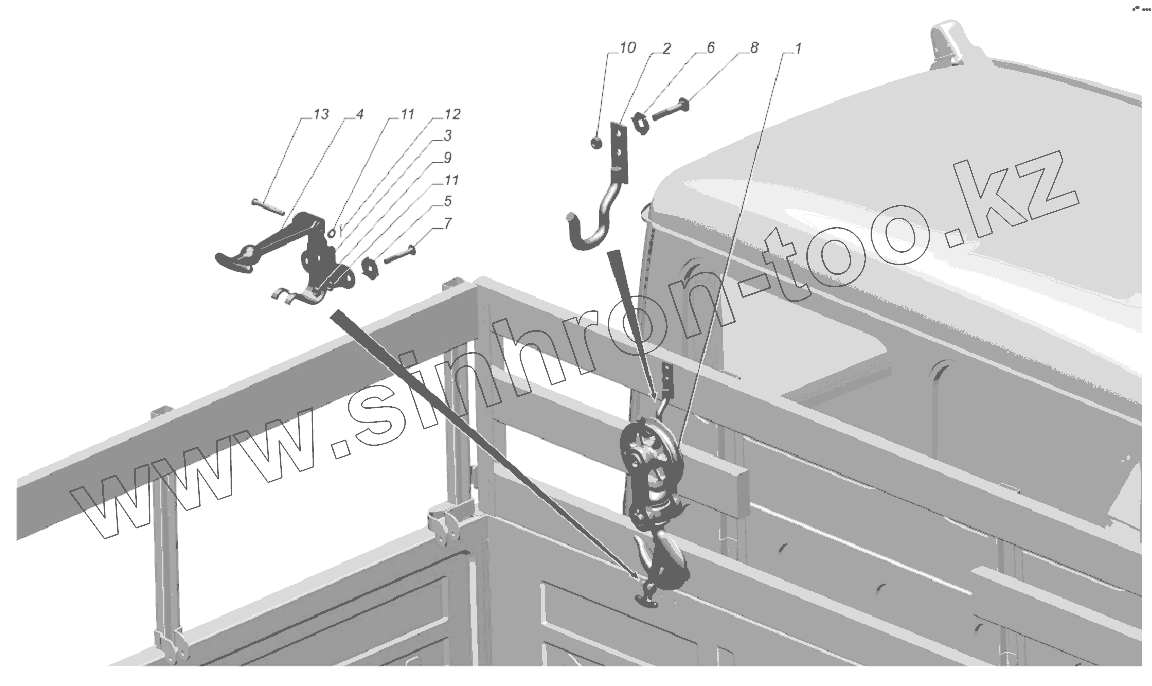 10 2 6 8 1

13 4 11 12 3 9 11 5 7

www.sinhron-too.kz