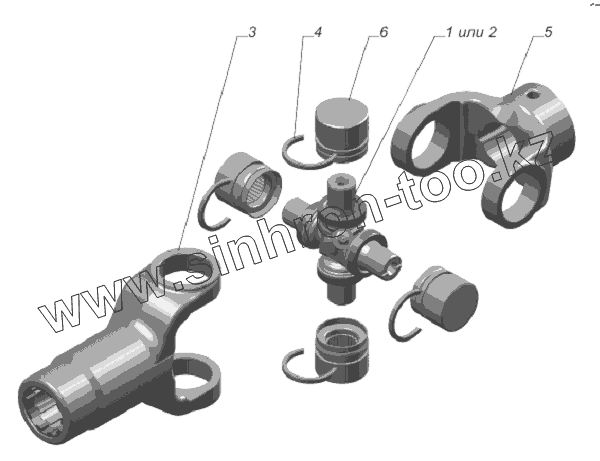 3
4
6
1 или 2
5
www.sinhron-too.kz