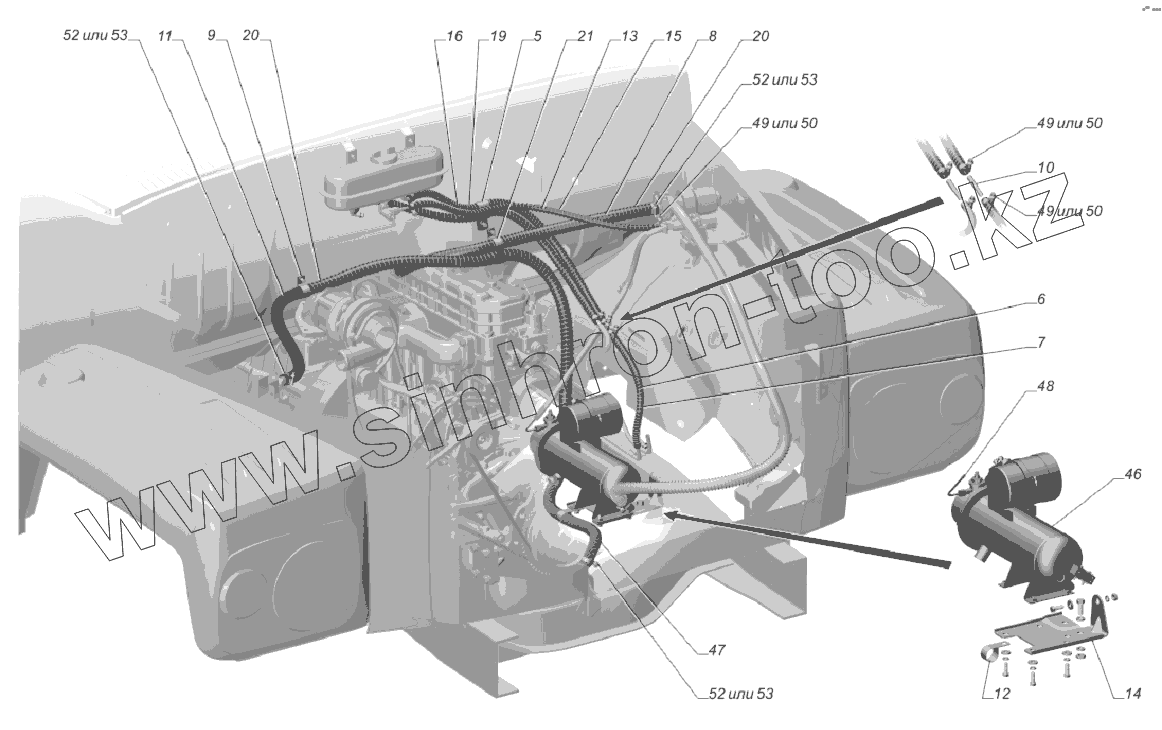 52 или 53
11
9
20
16
19
5
21
13
15
8
20
52 или 53
49 или 50
49 или 50
10
49 или 50
6
7
48
46
47
52 или 53
12
14
www.sinhron-too.kz