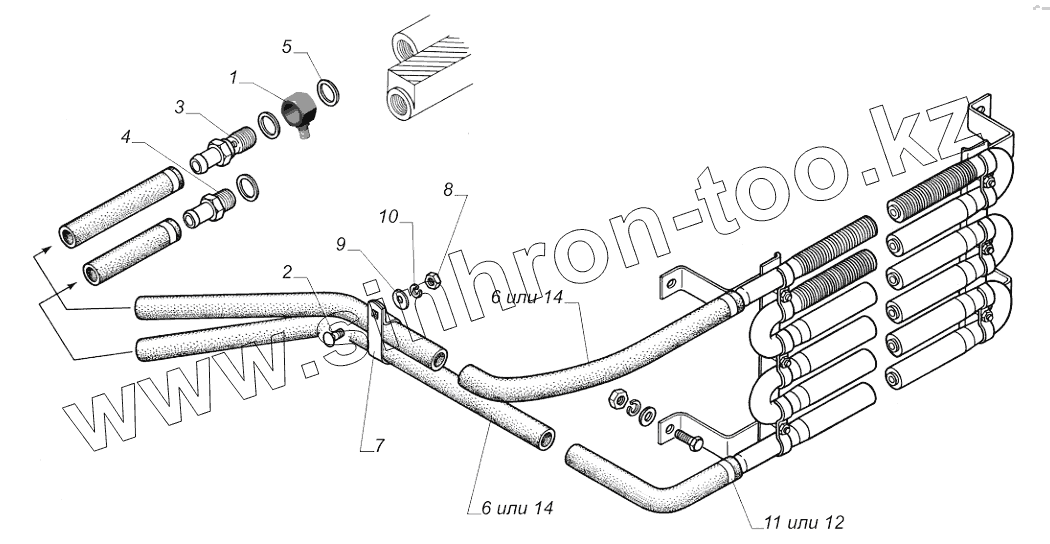 5
1
3
4
8
10
9
2
6 или 14
7
6 или 14
11 или 12
www.sinhron-too.kz