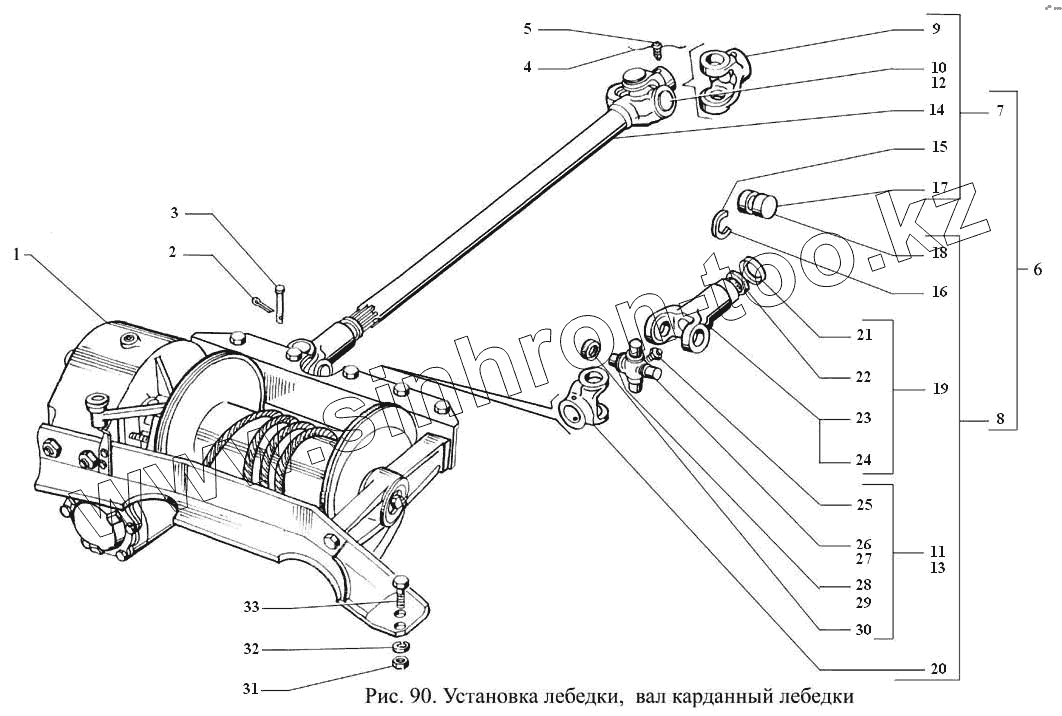 5
4
9
10
12
14
7
15
17
18
16
6
3
2
1
21
22
19
23
24
8
25
26
27
11
13
28
29
30
20
33
32
31

www.sinhron-too.kz

Рис. 90. Установка лебедки, вал карданный лебедки