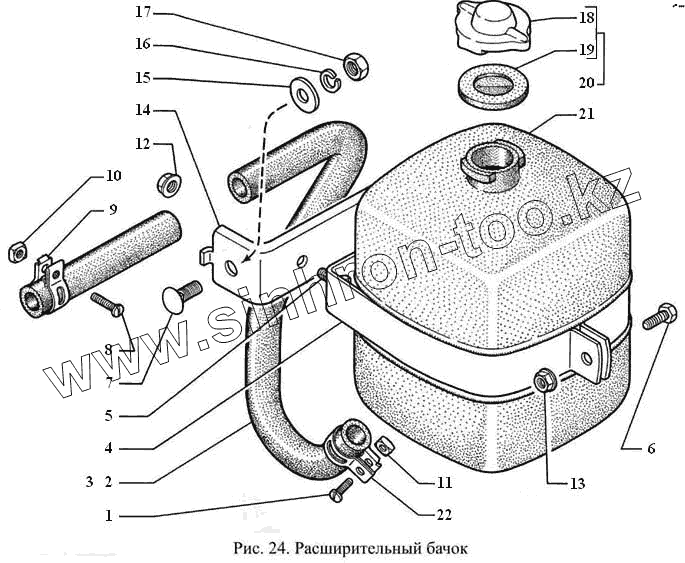 17
16
15
14
12
10
9
8
7
5
4
3 2
1
18
19
20
21
6
13
11
22
www.sinhron-too.kz

Рис. 24. Расширительный бачок