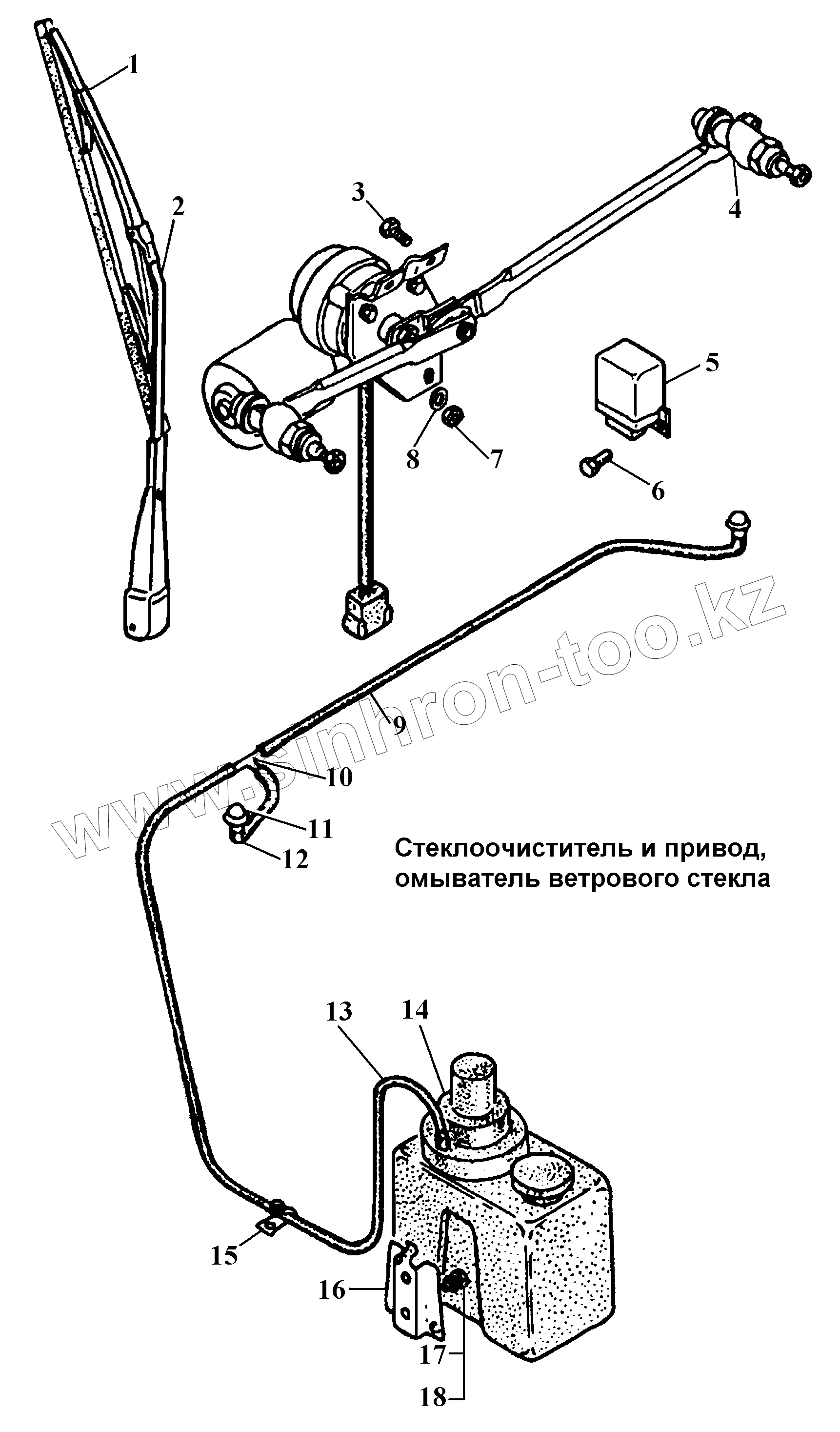 1
2
3
4
5
8
7
6
www.sinhron-too.kz
9
10
11
12
Стеклоочиститель и привод, омыватель ветрового стекла
13
14
15
16
17
18