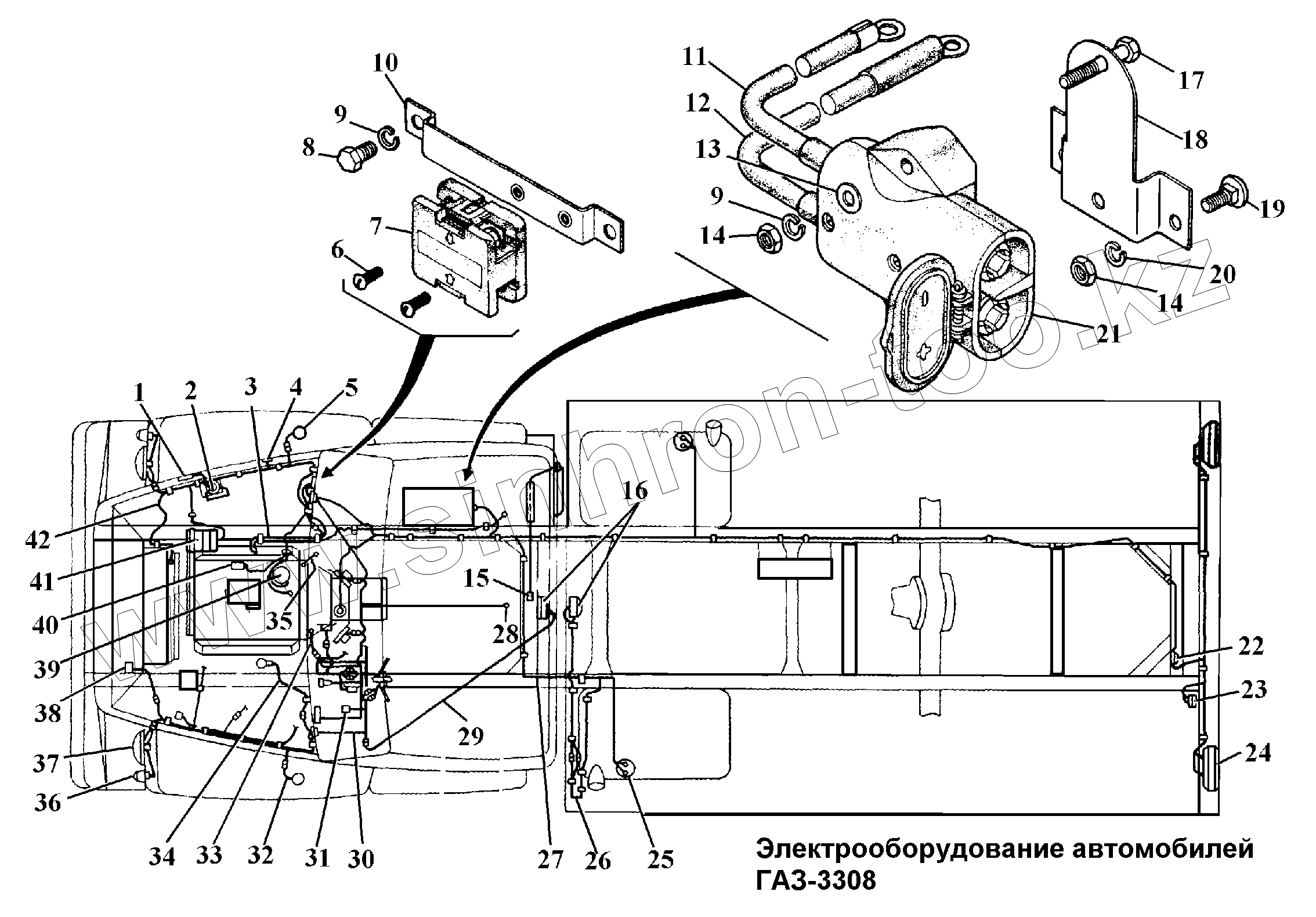 10
9
8
7
6
11
12
13
9
14
17
18
19
20
14
21
1
2
3
4
5
16
42
41
40
39
38
37
36
35
15
28
29
22
23
24
34
33
32
31
30
27
26
25
www.sinhron-too.kz
Электрооборудование автомобилей ГАЗ-3308