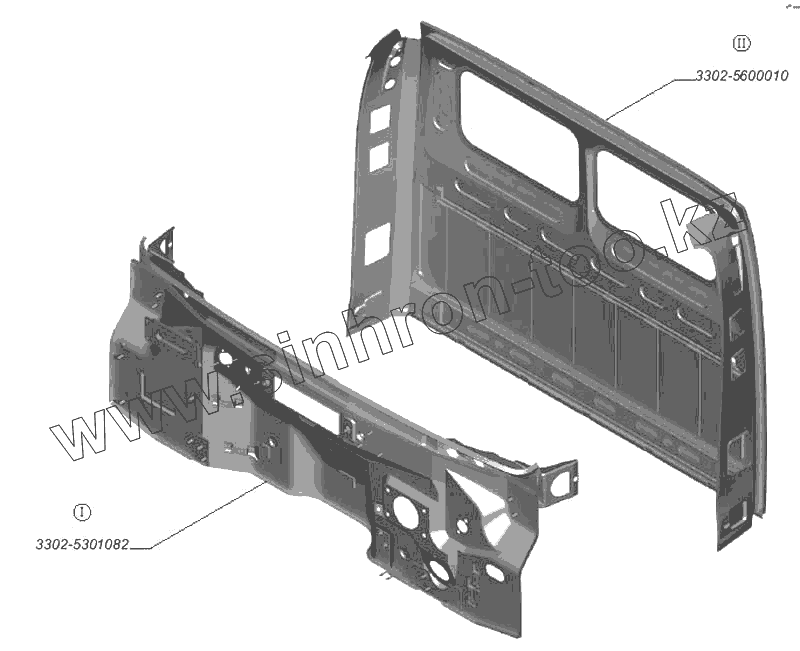 II
3302-5600010
www.sinhron-too.kz
I
3302-5301082