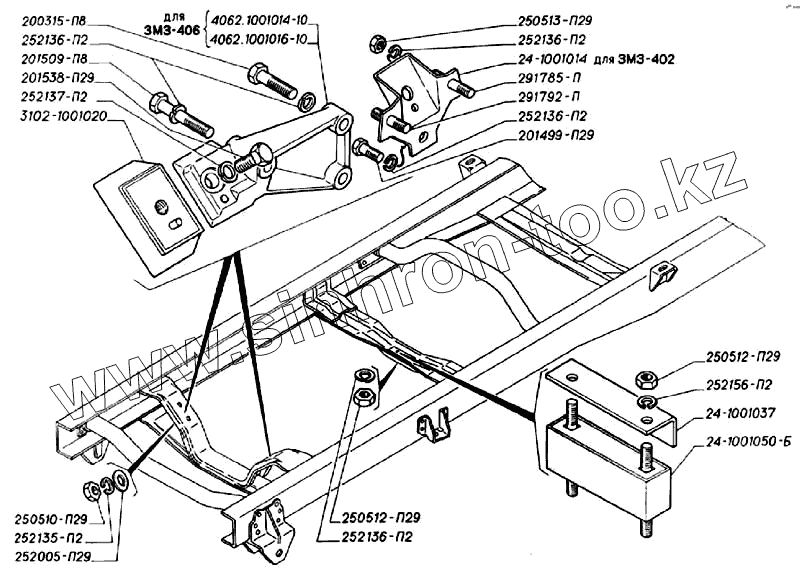 200315-П8
252136-П2
201509-П8
201538-П29
252137-П2
3102-1001020

для ЗМЗ-406 4062.1001014-10
4062.1001016-10

250513-П29
252136-П2
24-1001014 для ЗМЗ-402
291785-П
291792-П
252136-П2
201499-П29

www.sinhron-too.kz

250512-П29
252156-П2
24-1001037
24-1001050-Б

250510-П29
252135-П2
252005-П29

250512-П29
252136-П2