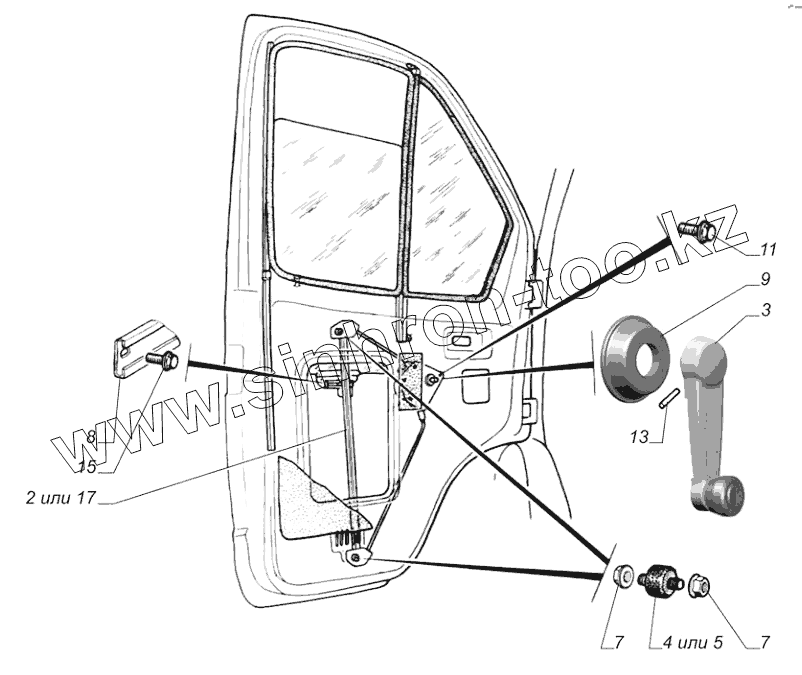 www.simron-too.kz

11
9
3
13
8
15
2 или 17
7
4 или 5
7