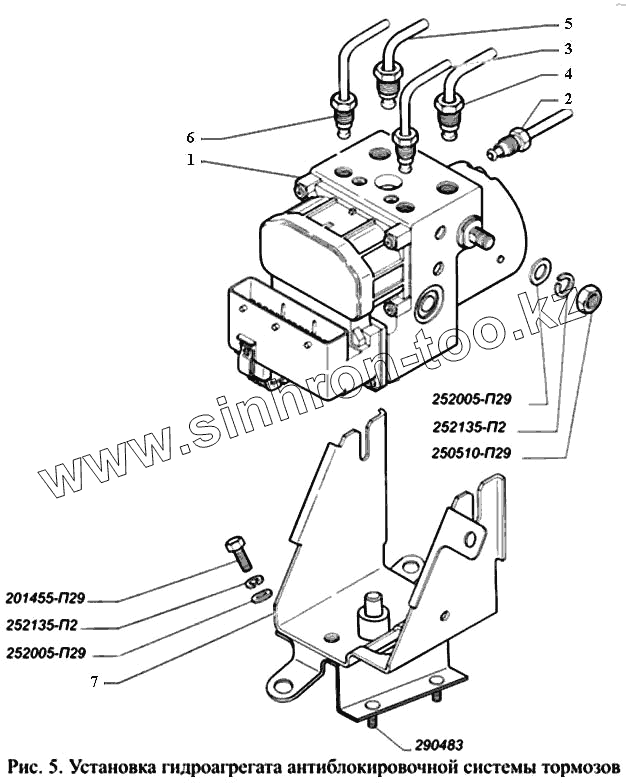 5
3
4
2
6
1
252005-П29
252135-П2
250510-П29
www.sinnron-too.kz
201455-П29
252135-П2
252005-П29
7
290483
Рис. 5. Установка гидроагрегата антиблокировочной системы тормозов