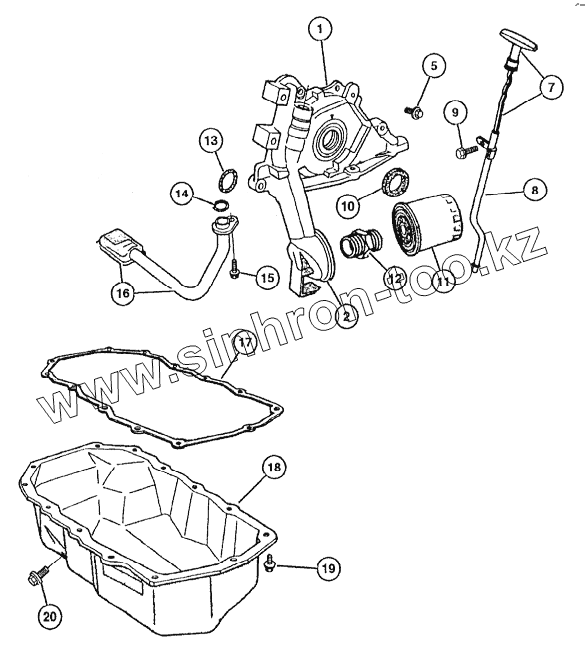 1
5
7
9
13
8
14
10
16
15
12
11
2
17
www.sinhron-too.kz
18
19
20