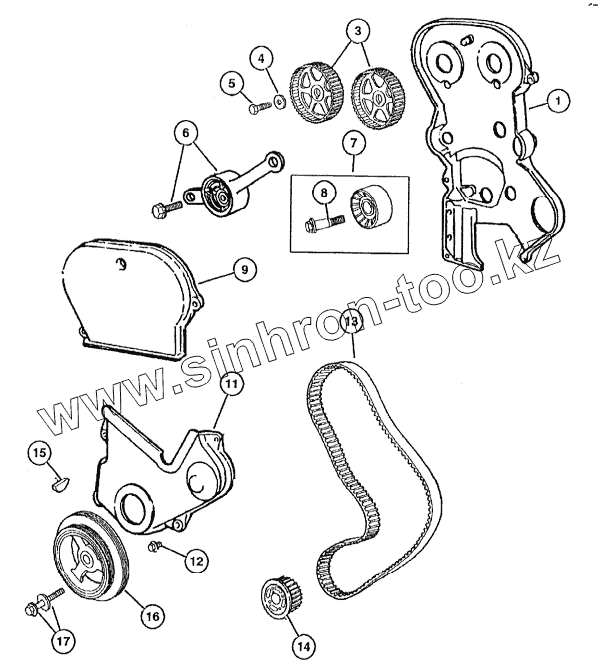 3
4
5
1
6
7
8
9
www.sinhron-too.kz
13
11
15
12
16
17
14