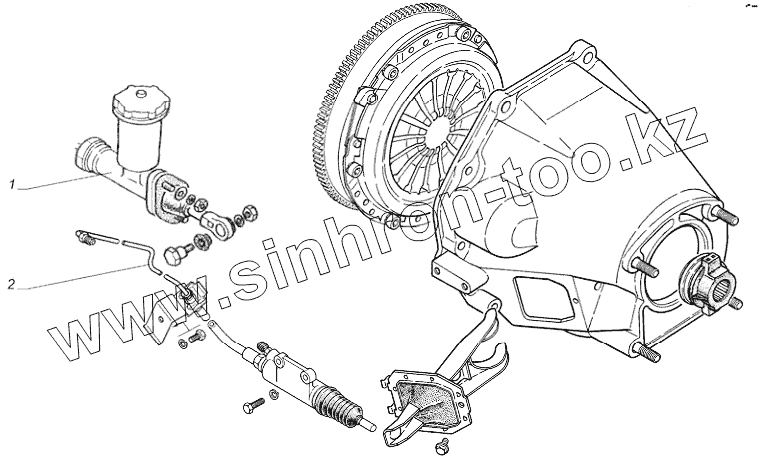 1

2

www.sinhron-too.kz