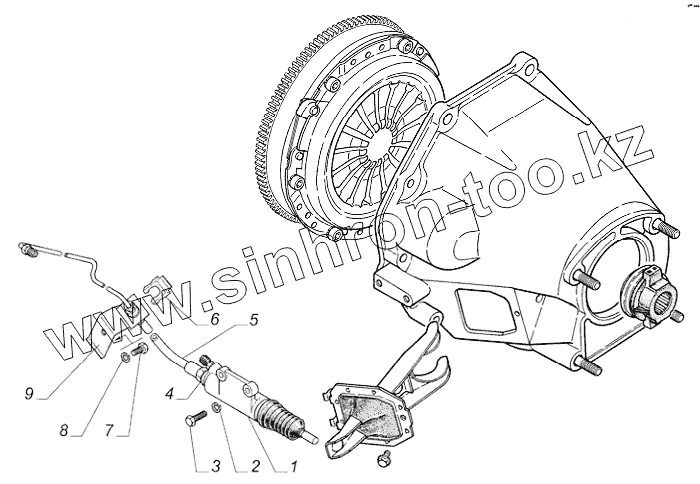 www.sinhron-too.kz

6
5
4
9
8
7
3
2
1