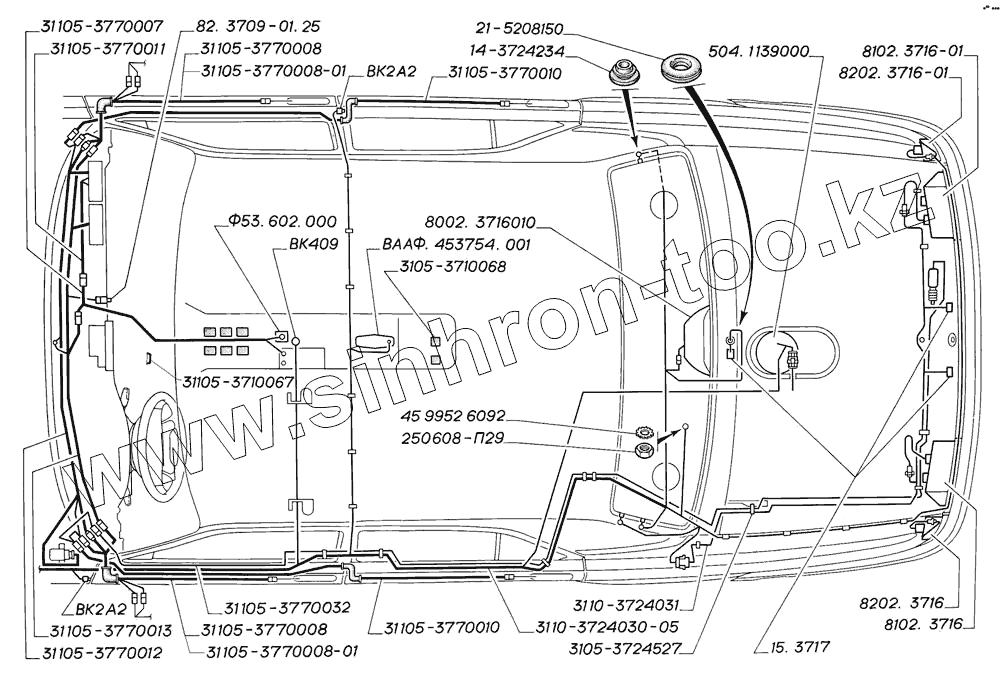 31105-3770007
82. 3709-01. 25
31105-3770011
31105-3770008
31105-3770008-01
ВК2А2
31105-3770010
21-5208150
14-3724234
504. 1139000
8102. 3716-01
8202. 3716-01
Ф53. 602. 000
ВК409
ВААФ. 453754. 001
3105-3710068
8002. 3716010
31105-3710067
45 9952 6092
250608-П29
www.sinhron-too.kz
ВК2А2
31105-3770013
31105-3770012
31105-3770032
31105-3770008
31105-3770008-01
31105-3770010
3110-3724031
3110-3724030-05
3105-3724527
15. 3717
8202. 3716
8102. 3716