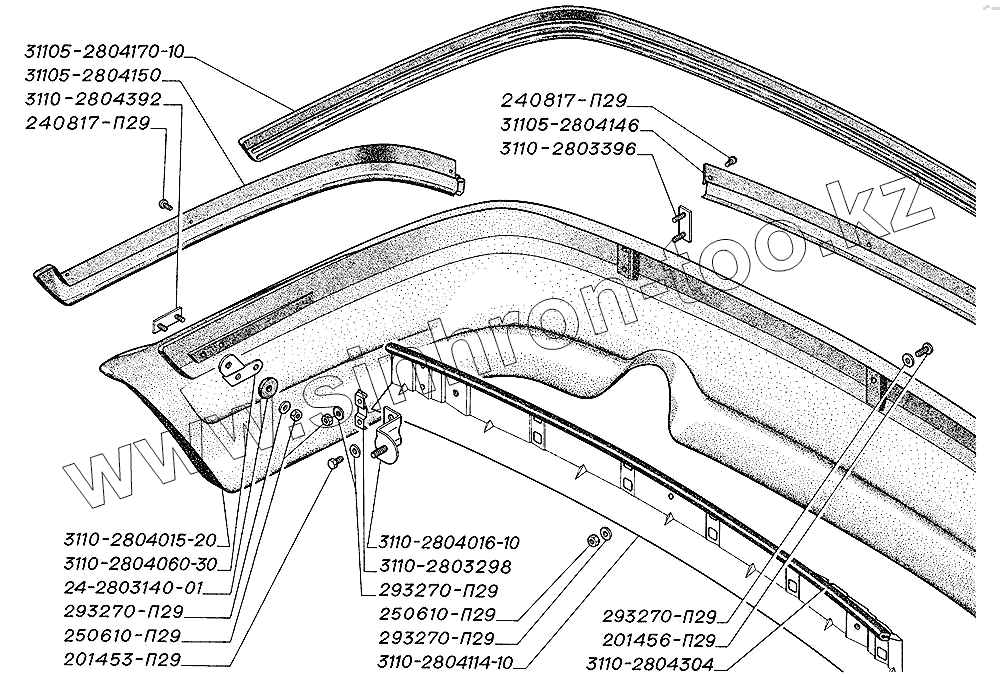 31105-2804170-10
31105-2804150
3110-2804392
240817-П29
240817-П29
31105-2804146
3110-2803396
www.sinhron-too.kz
3110-2804015-20
3110-2804060-30
24-2803140-01
293270-П29
250610-П29
201453-П29
3110-2804016-10
3110-2803298
293270-П29
250610-П29
293270-П29
3110-2804114-10
293270-П29
201456-П29
3110-2804304