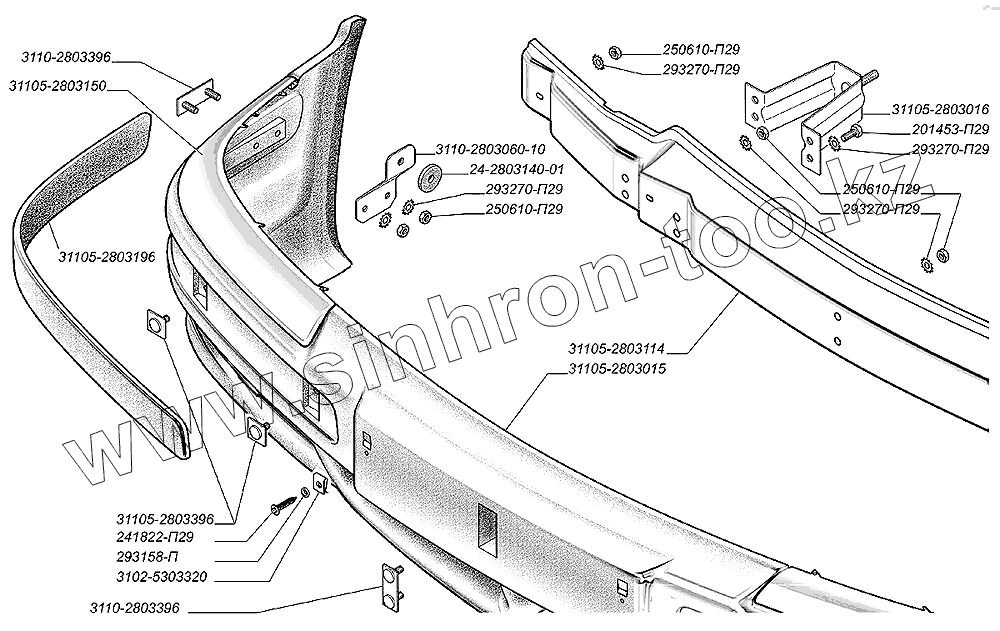 3110-2803396
31105-2803150
31105-2803196
3110-2803060-10
24-2803140-01
293270-П29
250610-П29
250610-П29
293270-П29
31105-2803016
201453-П29
293270-П29
250610-П29
293270-П29
31105-2803114
31105-2803015
31105-2803396
241822-П29
293158-П
3102-5303320
3110-2803396
www.sinhron-too.kz