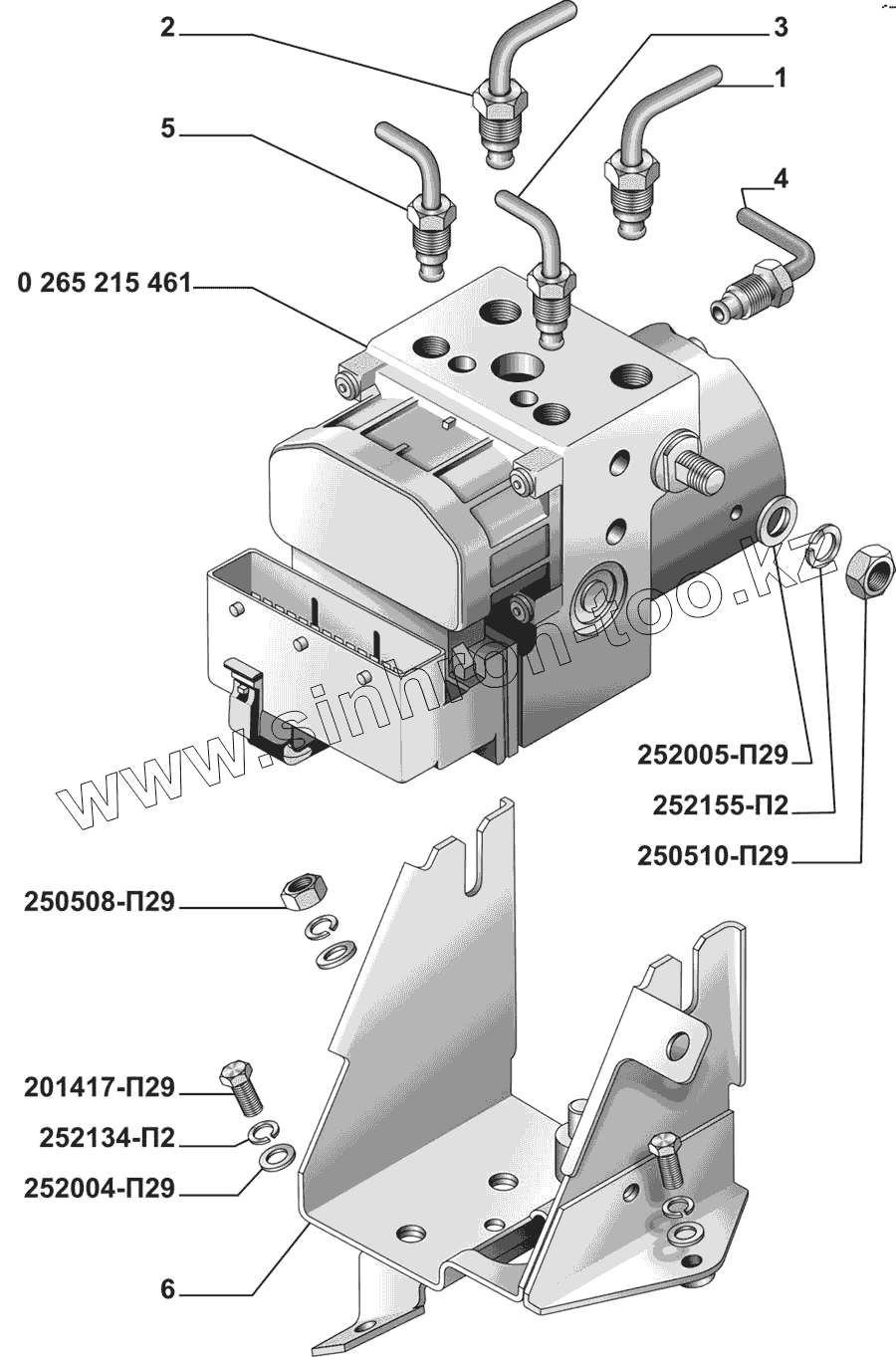 2
3
1
5
4
0 265 215 461
www.sinnron-too.kz
252005-П29
252155-П2
250510-П29
250508-П29
201417-П29
252134-П2
252004-П29
6