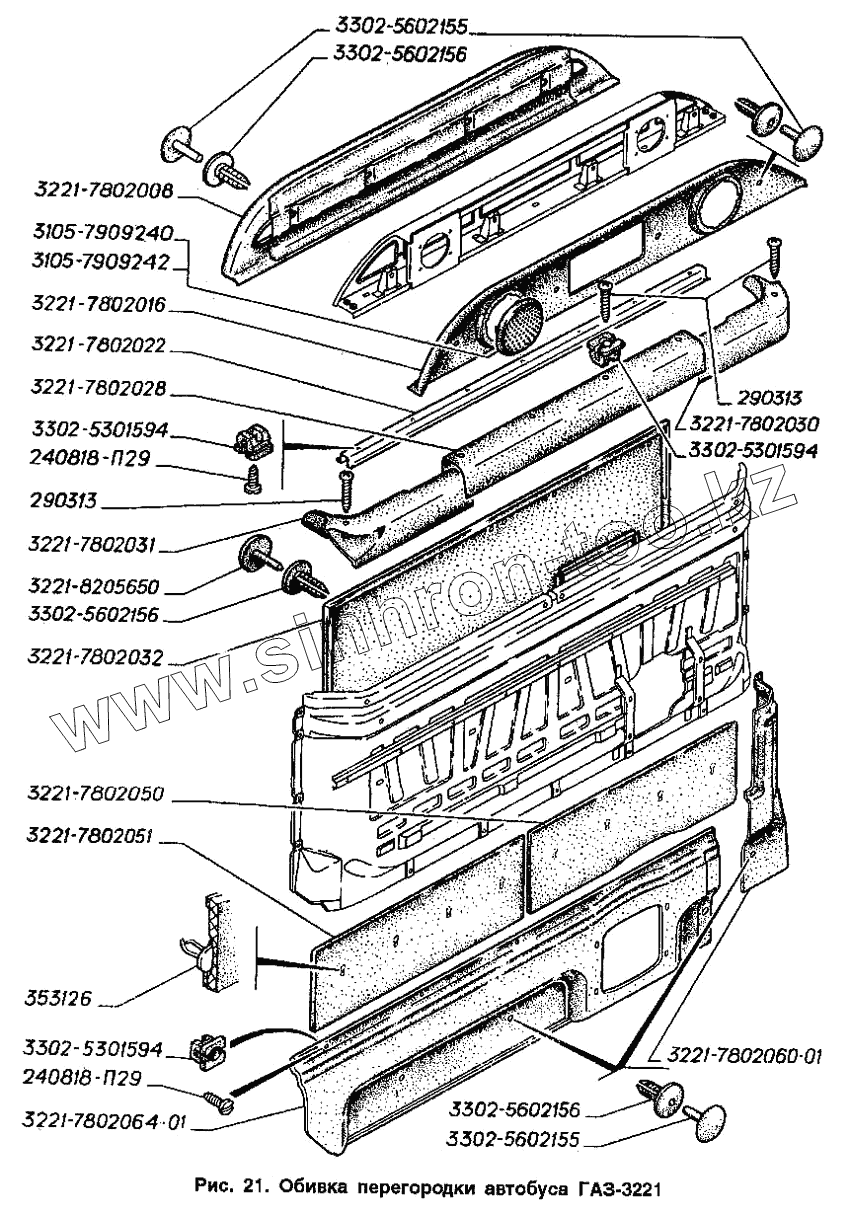 3302-5602155
3302-5602156
3221-7802008
3105-7909240
3105-7909242
3221-7802016
3221-7802022
3221-7802028
3302-5301594
240818-П29
290313
3221-7802031
3221-8205650
3302-5602156
3221-7802032
290313
3221-7802030
3302-5301594
www.simnron-too.kz
3221-7802050
3221-7802051
353126
3302-5301594
240818-П29
3221-7802064-01
3221-7802060-01
3302-5602156
3302-5602155

Рис. 21. Обивка перегородки автобуса ГАЗ-3221